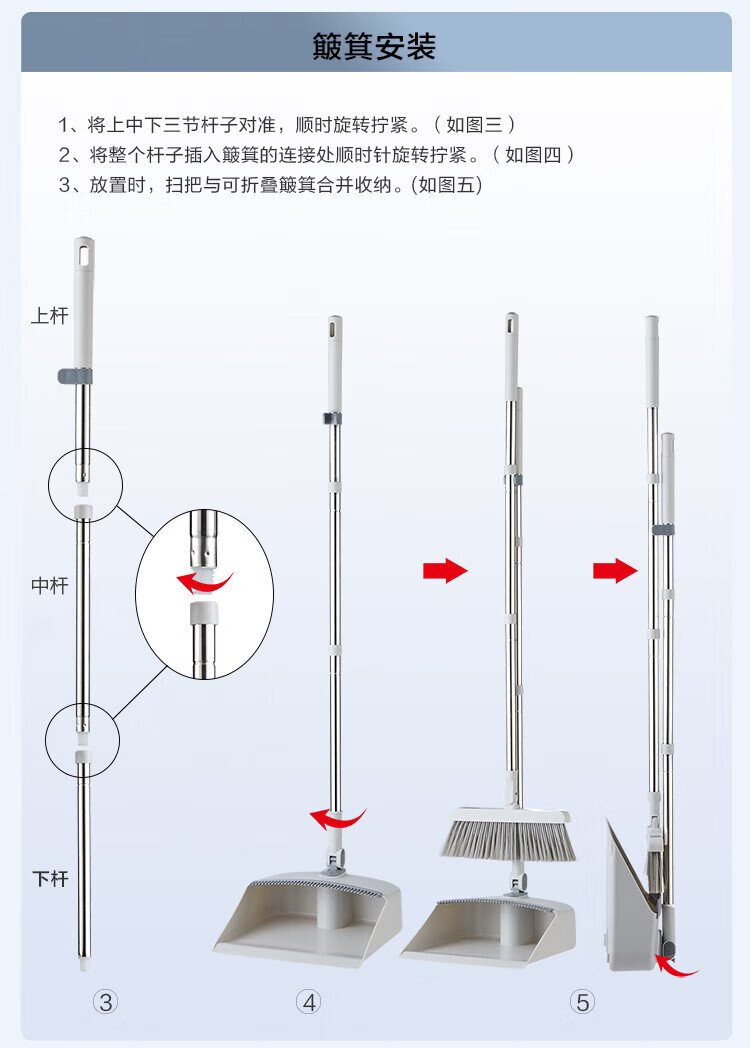 簸箕安装

1、将上中下三节杆子对准，顺时旋转拧紧。（如图三）
2、将整个杆子插入簸箕的连接处顺时针旋转拧紧。（如图四）
3、放置时，扫把与可折叠簸箕合并收纳。(如图五)

上杆

中杆

下杆

③

④

⑤