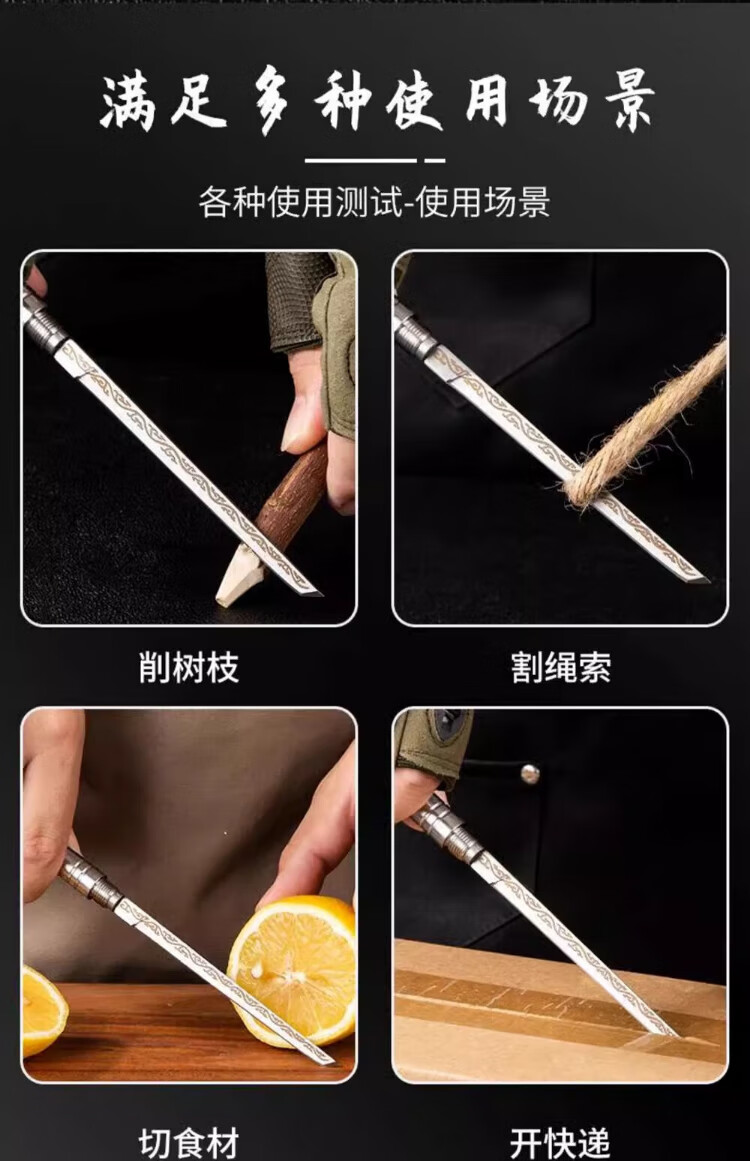 满足多种使用场景

各种使用测试-使用场景

削树枝

割绳索

切食材

开快递