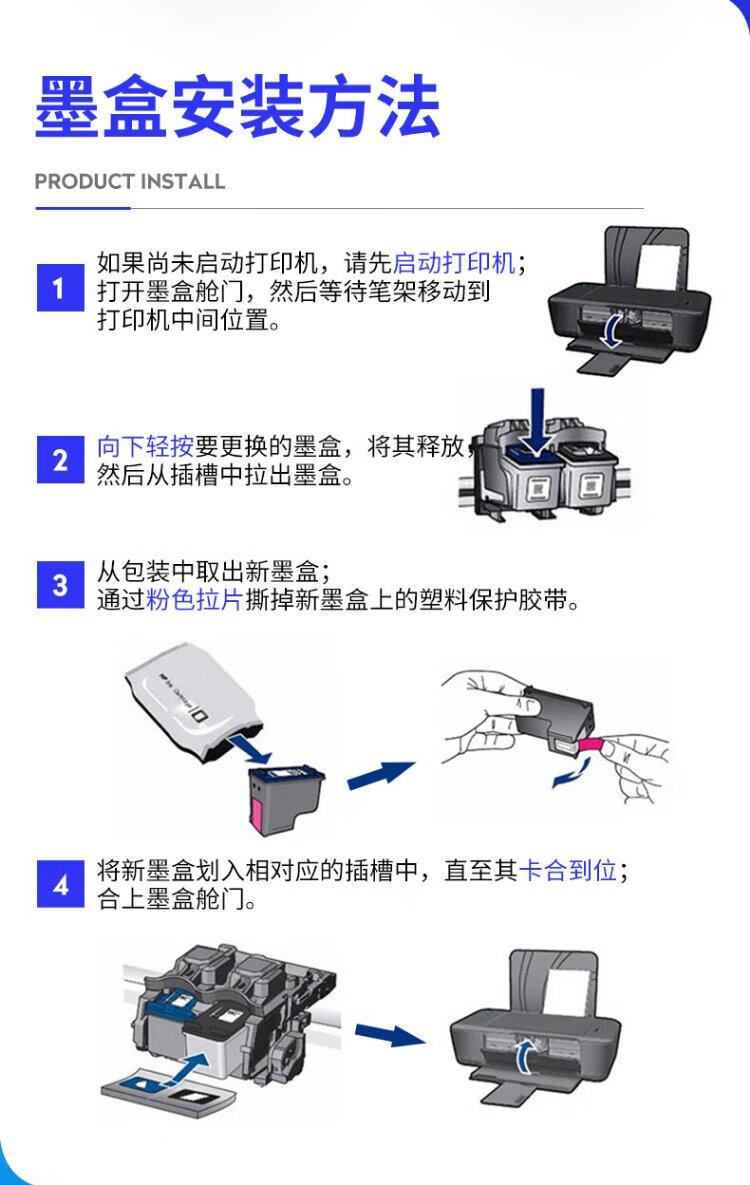 墨盒安装方法

PRODUCT INSTALL

1 如果尚未启动打印机，请先启动打印机；打开墨盒舱门，然后等待笔架移动到打印机中间位置。

2 向下轻按要更换的墨盒，将其释放，然后从插槽中拉出墨盒。

3 从包装中取出新墨盒；通过粉色拉片撕掉新墨盒上的塑料保护胶带。

4 将新墨盒划入相对应的插槽中，直至其卡合到位；合上墨盒舱门。