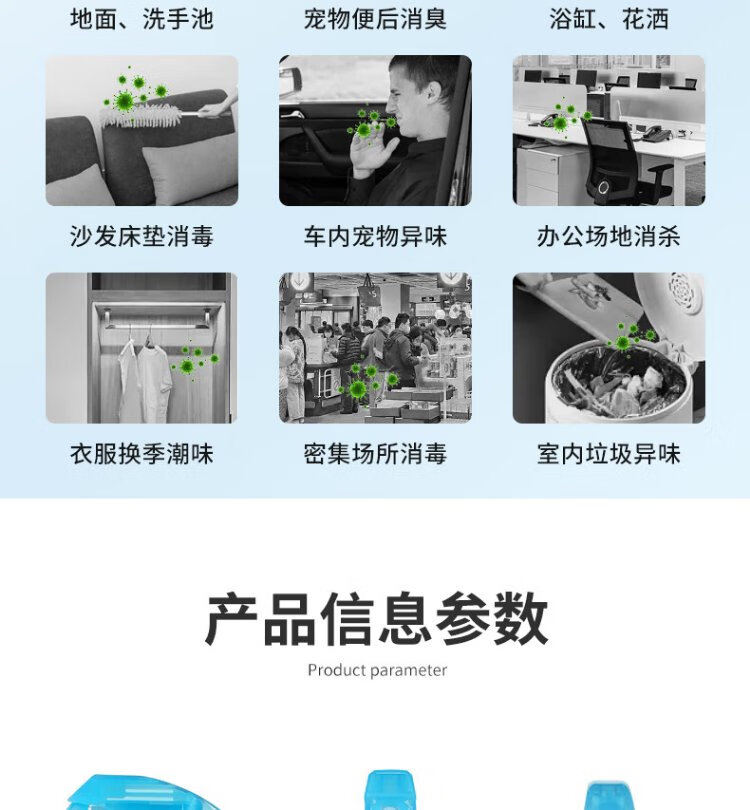 地面、洗手池　　宠物便后消臭　　浴缸、花洒

沙发床垫消毒　　车内宠物异味　　办公场地消杀

衣服换季潮味　　密集场所消毒　　室内垃圾异味

产品信息参数

Product parameter