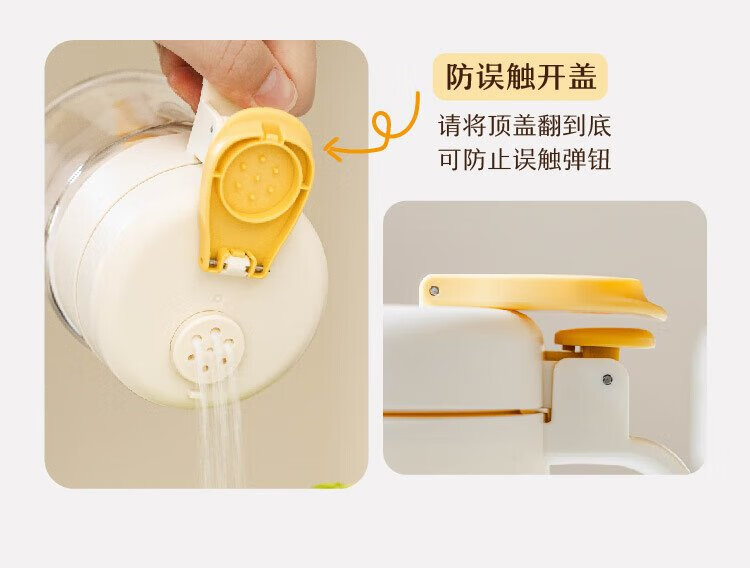 防误触开盖

请将顶盖翻到底
可防止误触弹钮