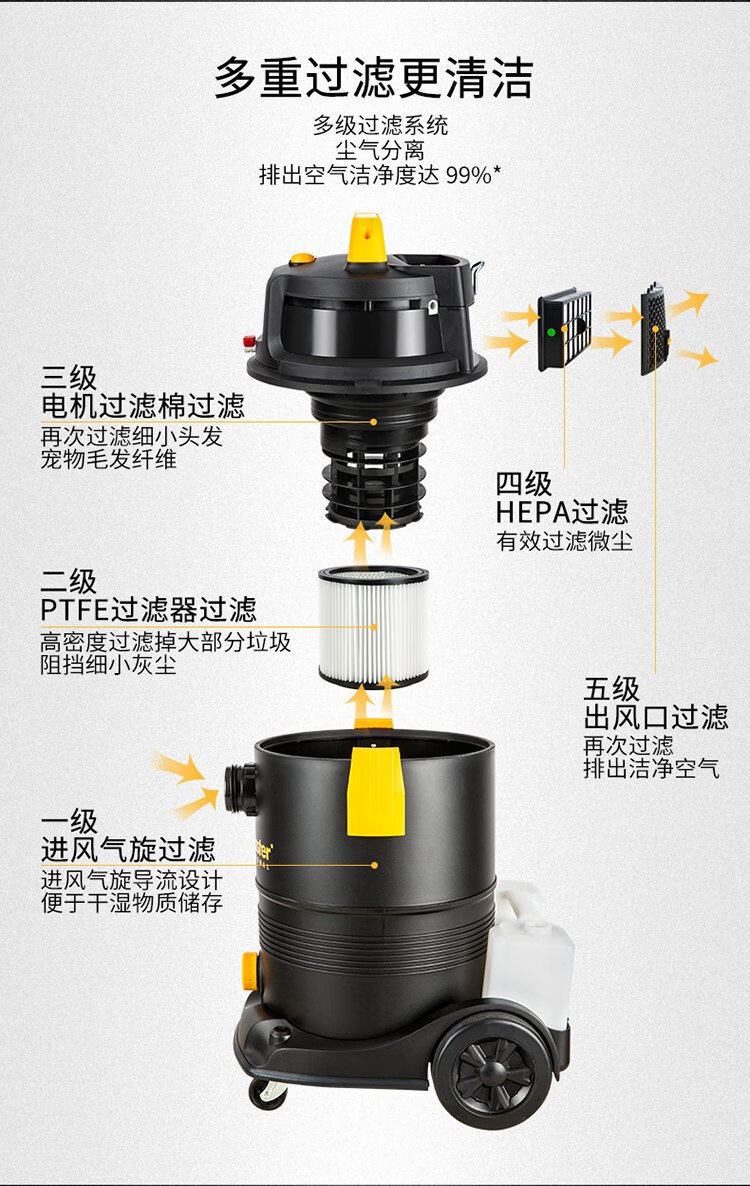 多重过滤更清洁

多级过滤系统
尘气分离
排出空气洁净度达 99%*

三级
电机过滤棉过滤
再次过滤细小头发
宠物毛发纤维

四级
HEPA过滤
有效过滤微尘

二级
PTFE过滤器过滤
高密度过滤掉大部分垃圾
阻挡细小灰尘

五级
出风口过滤
再次过滤
排出洁净空气

一级
进风气旋过滤
进风气旋导流设计
便于干湿物质储存