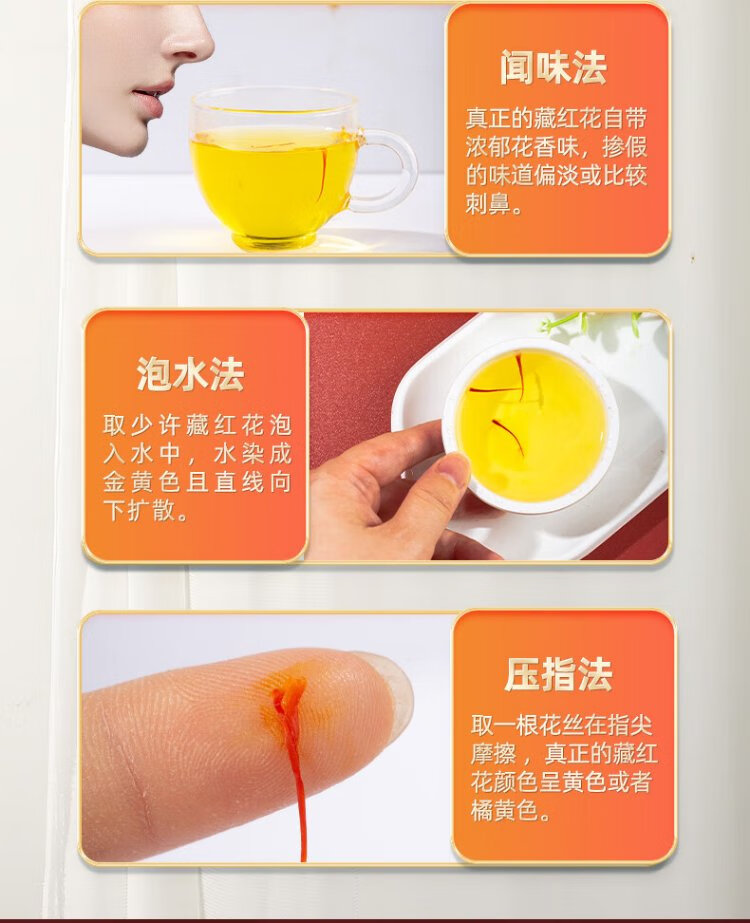 闻味法

真正的藏红花自带浓郁花香味，掺假的味道偏淡或比较刺鼻。

泡水法

取少许藏红花泡入水中，水染成金黄色且直线向下扩散。

压指法

取一根花丝在指尖摩擦，真正的藏红花颜色呈黄色或者橘黄色。