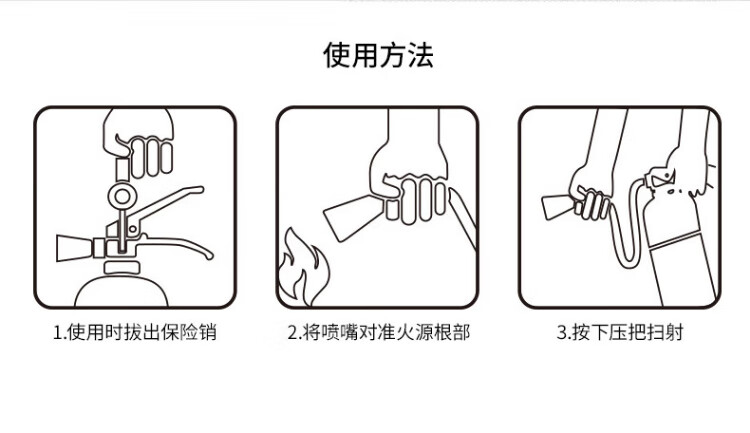 使用方法

1.使用时拔出保险销

2.将喷嘴对准火源根部

3.按下压把扫射