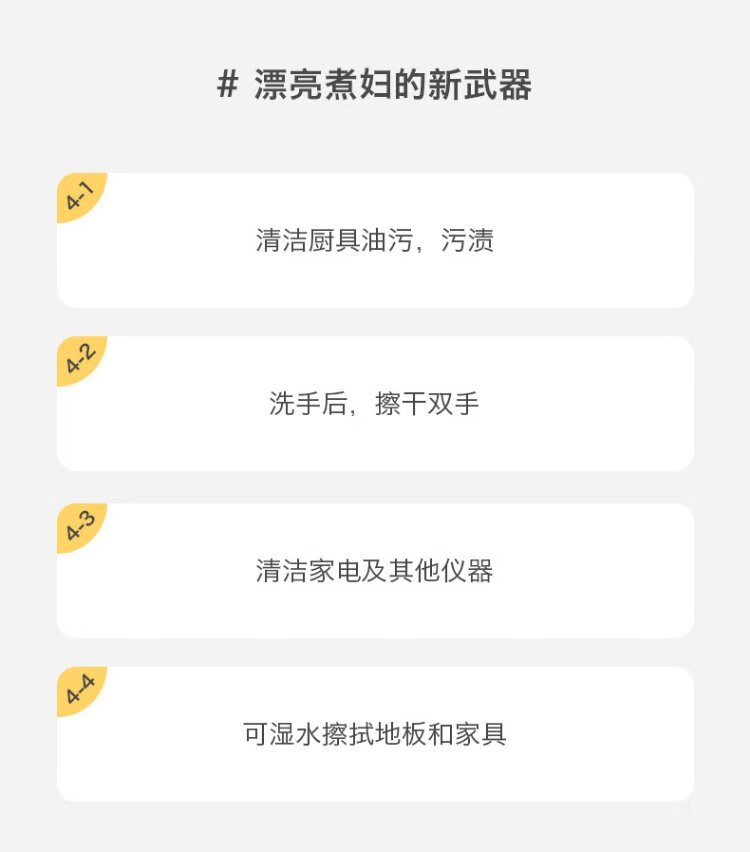 # 漂亮煮妇的新武器

4-1

清洁厨具油污，污渍

4-2

洗手后，擦干双手

4-3

清洁家电及其他仪器

4-4

可湿水擦拭地板和家具