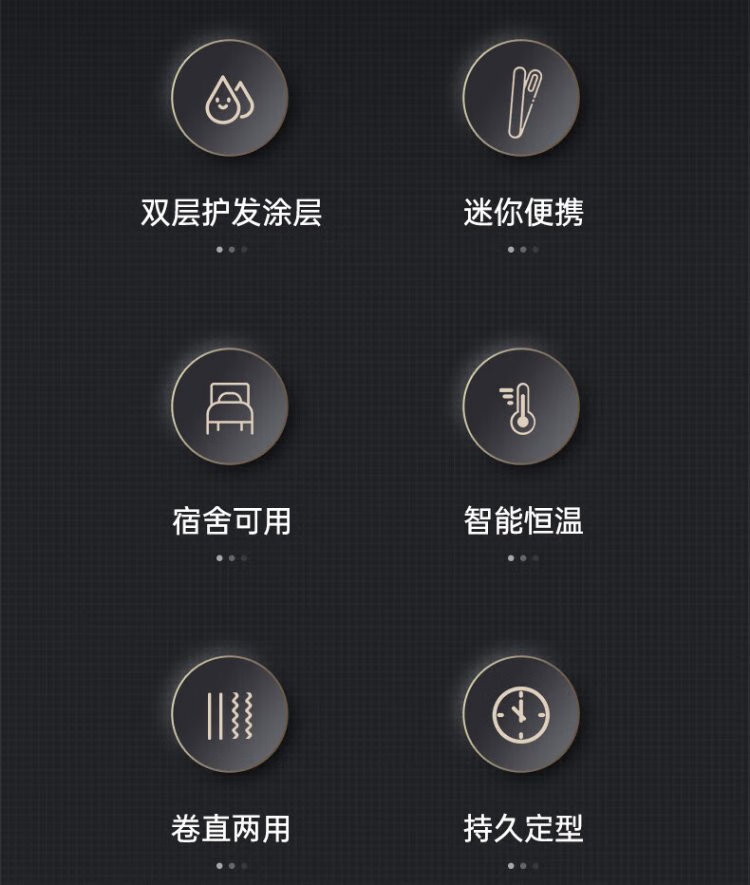 双层护发涂层

迷你便携

宿舍可用

智能恒温

卷直两用

持久定型