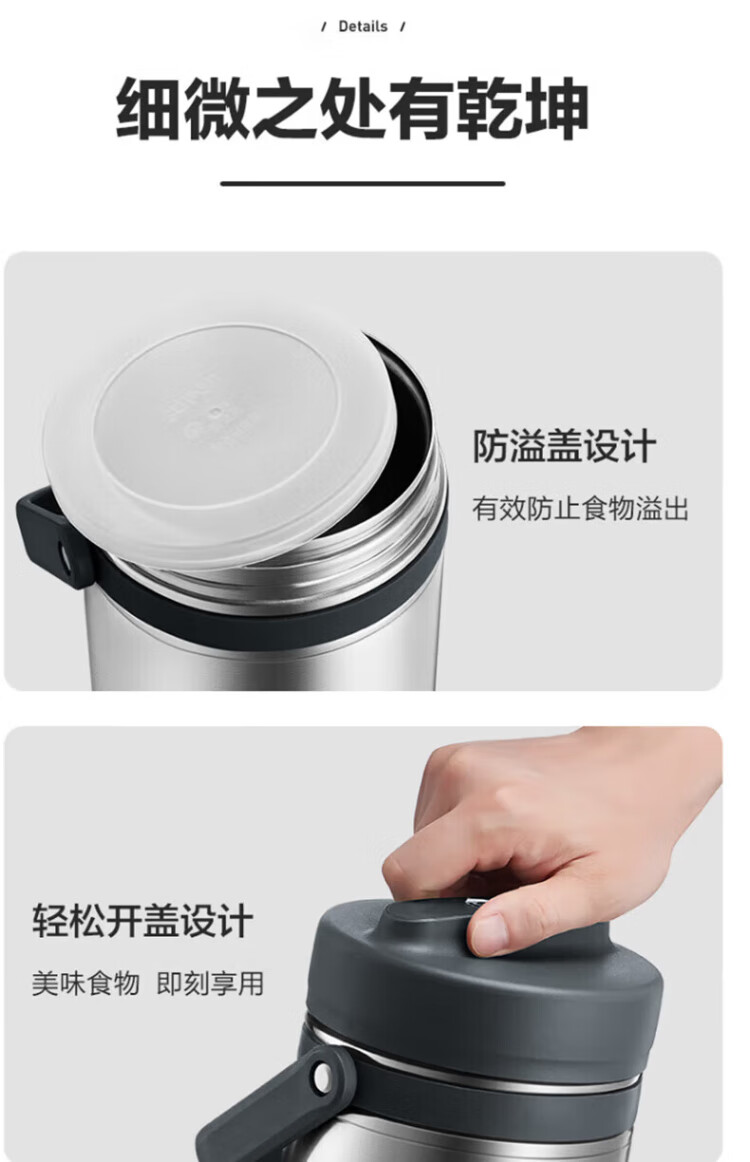 / Details /

细微之处有乾坤

防溢盖设计

有效防止食物溢出

轻松开盖设计

美味食物 即刻享用