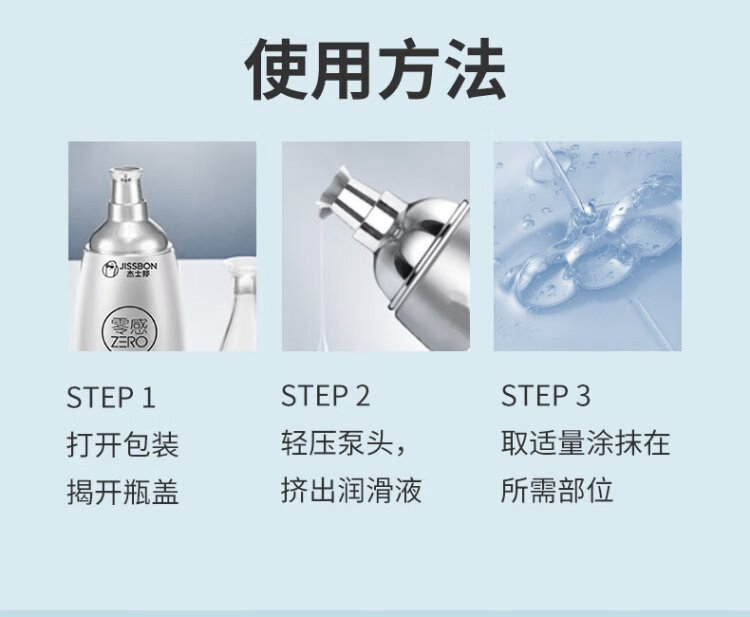 使用方法

JISSBON
杰士邦
零感
ZERO

STEP 1
打开包装
揭开瓶盖

STEP 2
轻压泵头，
挤出润滑液

STEP 3
取适量涂抹在
所需部位