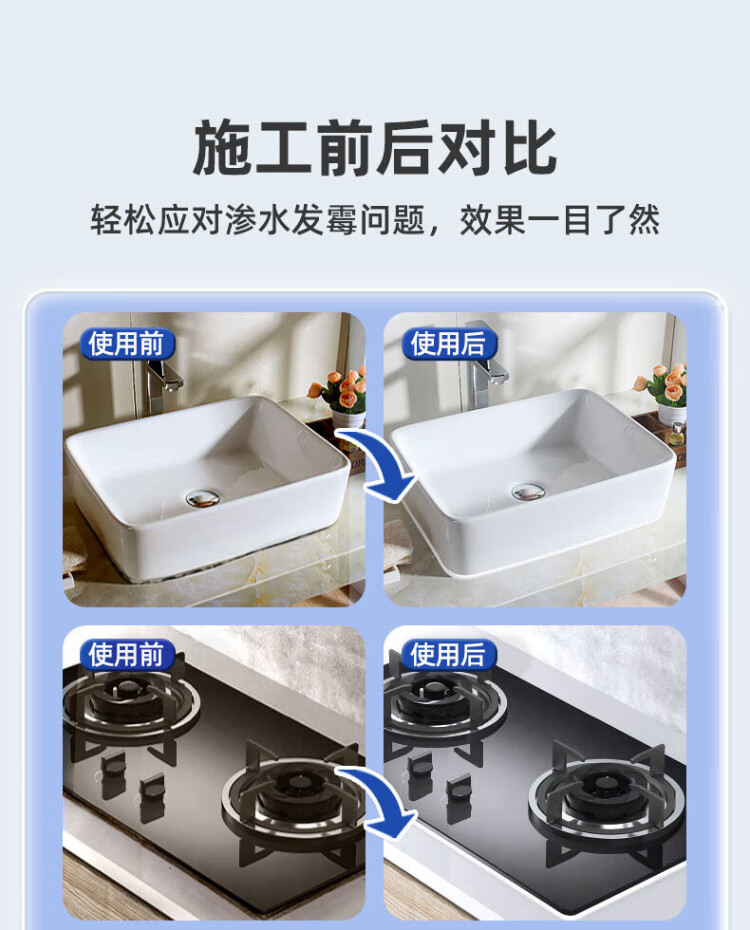 施工前后对比

轻松应对渗水发霉问题，效果一目了然

使用前

使用后

使用前

使用后