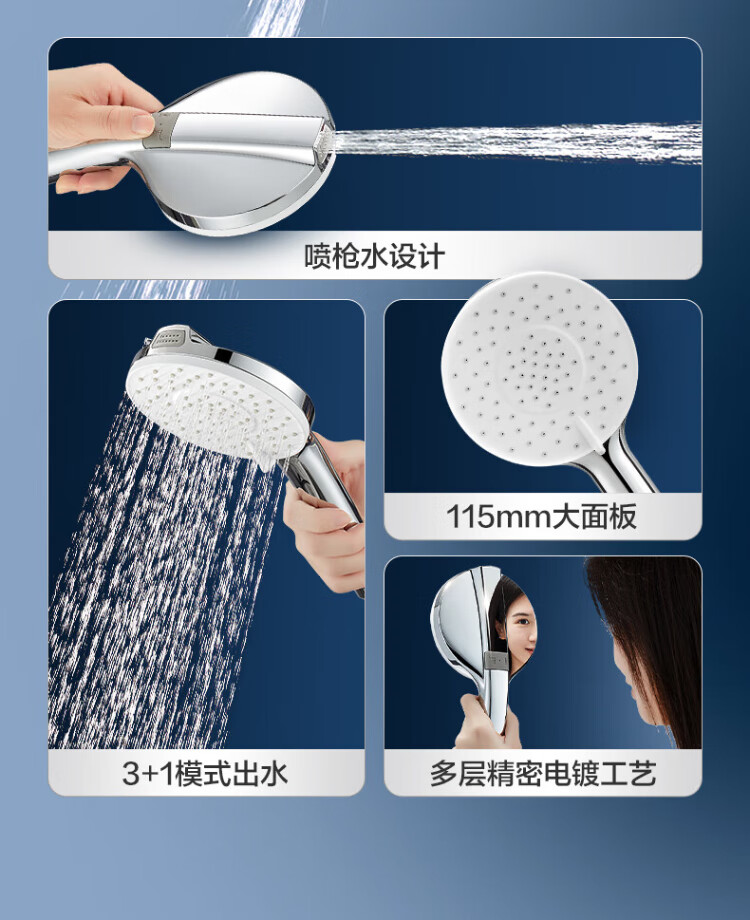 喷枪水设计

3+1模式出水

115mm大面板

多层精密电镀工艺