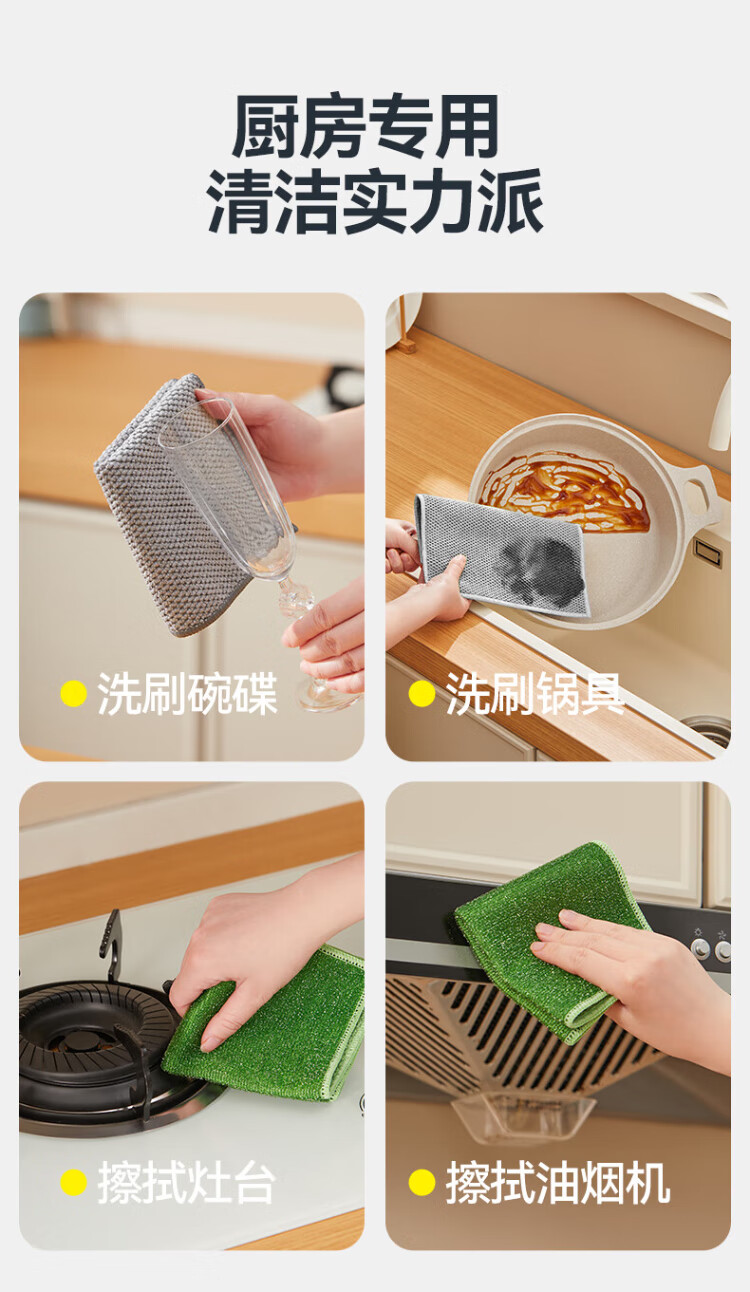 厨房专用
清洁实力派

洗刷碗碟

洗刷锅具

擦拭灶台

擦拭油烟机