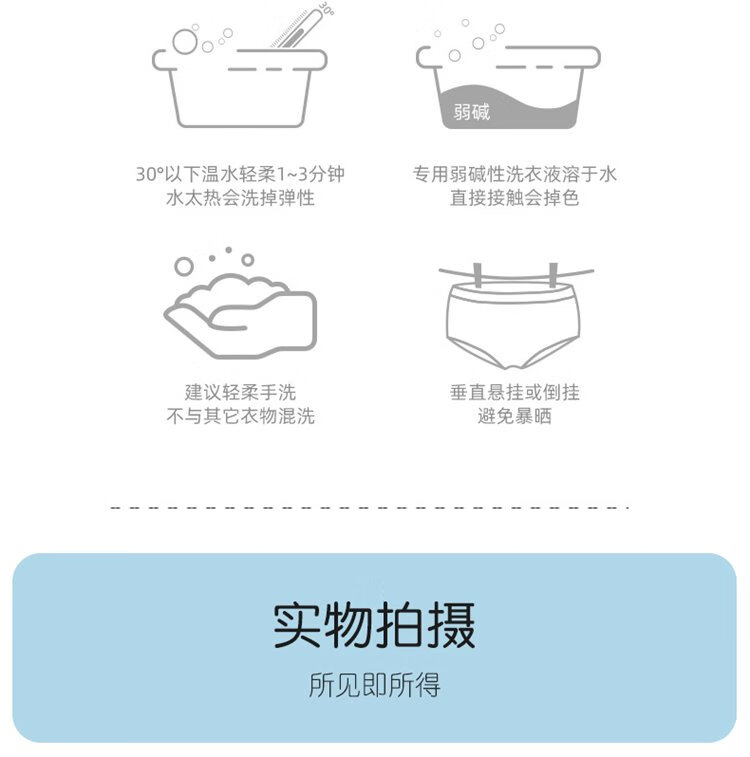 30°

30°以下温水轻柔1~3分钟
水太热会洗掉弹性

弱碱

专用弱碱性洗衣液溶于水
直接接触会掉色

建议轻柔手洗
不与其它衣物混洗

垂直悬挂或倒挂
避免暴晒

实物拍摄

所见即所得