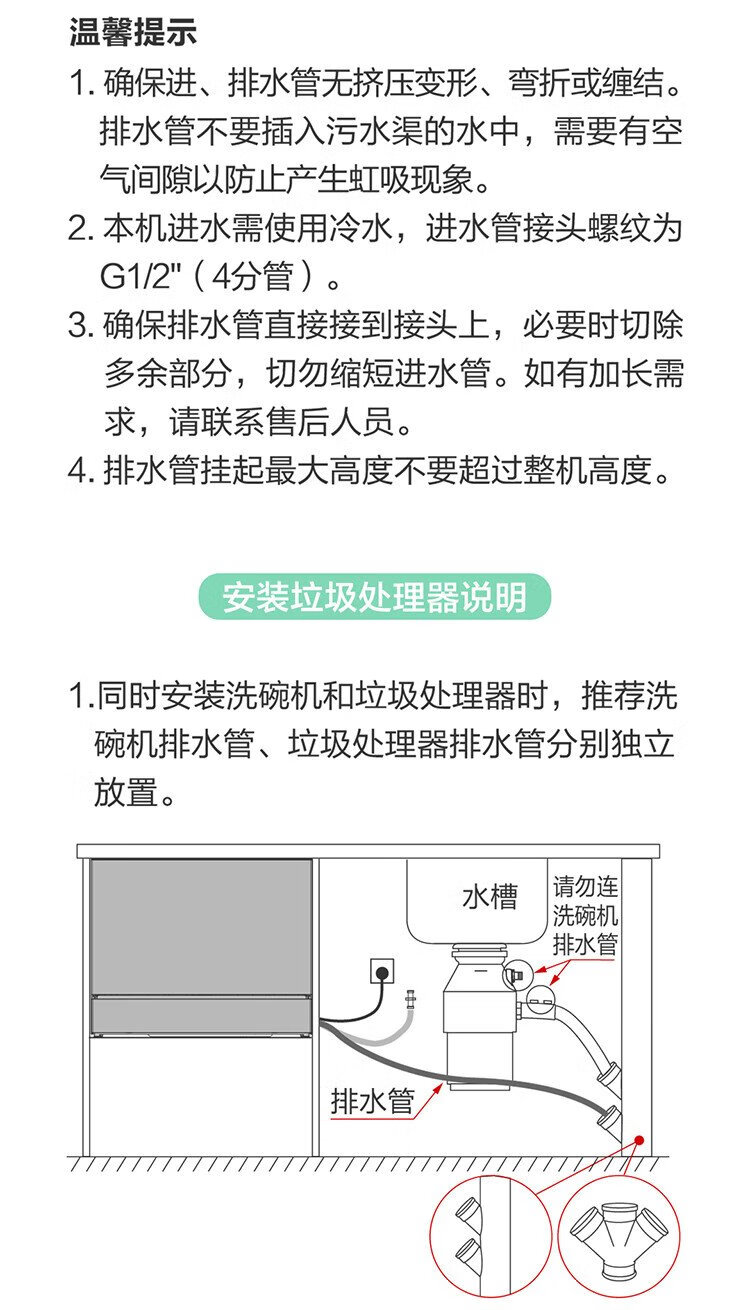 温馨提示

1. 确保进、排水管无挤压变形、弯折或缠结。排水管不要插入污水渠的水中，需要有空气间隙以防止产生虹吸现象。

2. 本机进水需使用冷水，进水管接头螺纹为G1/2"（4分管）。

3. 确保排水管直接接到接头上，必要时切除多余部分，切勿缩短进水管。如有加长需求，请联系售后人员。

4. 排水管挂起最大高度不要超过整机高度。

安装垃圾处理器说明

1.同时安装洗碗机和垃圾处理器时，推荐洗碗机排水管、垃圾处理器排水管分别独立放置。

水槽

请勿连洗碗机排水管

排水管