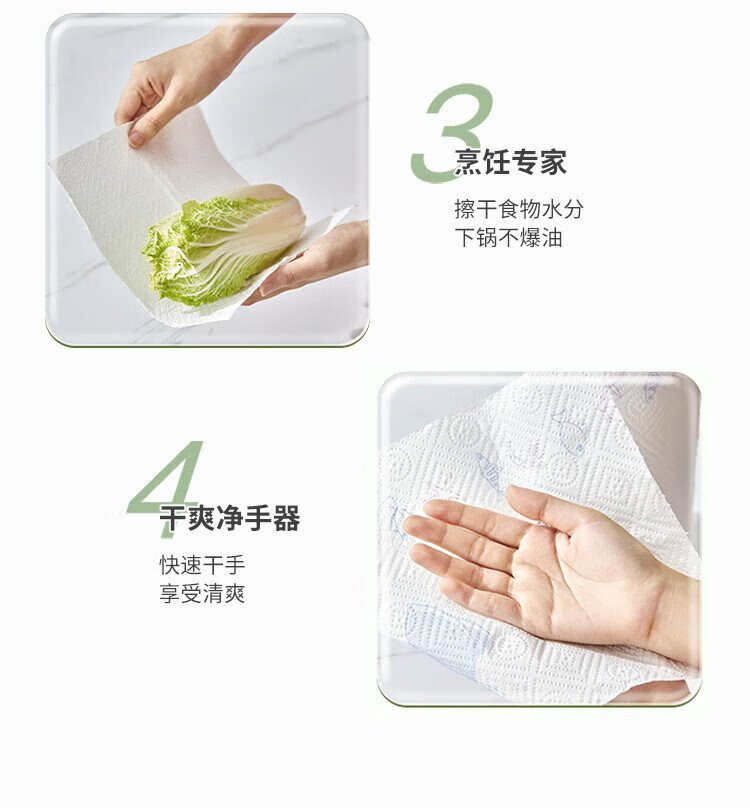 3
烹饪专家
擦干食物水分
下锅不爆油

4
干爽净手器
快速干手
享受清爽