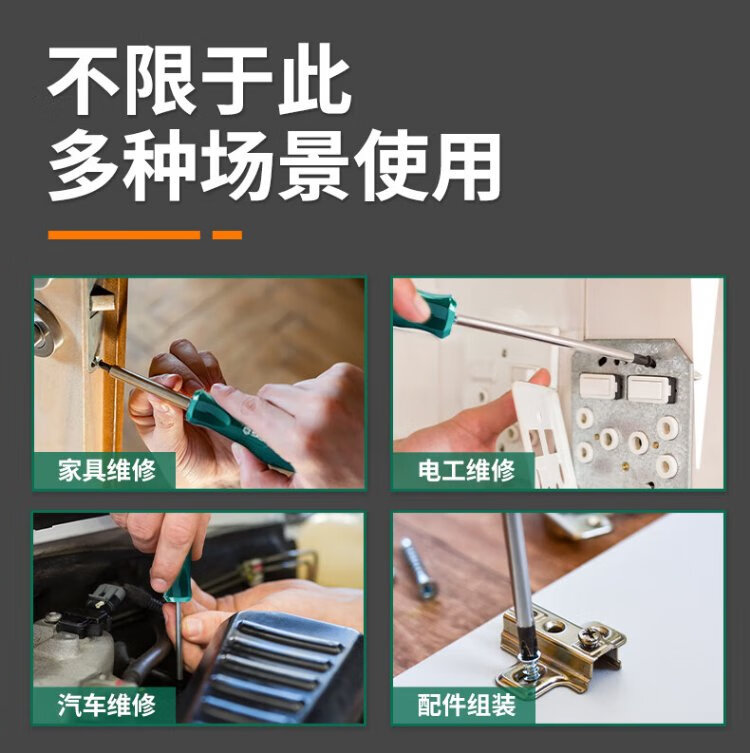 不限于此
多种场景使用

家具维修

电工维修

汽车维修

配件组装