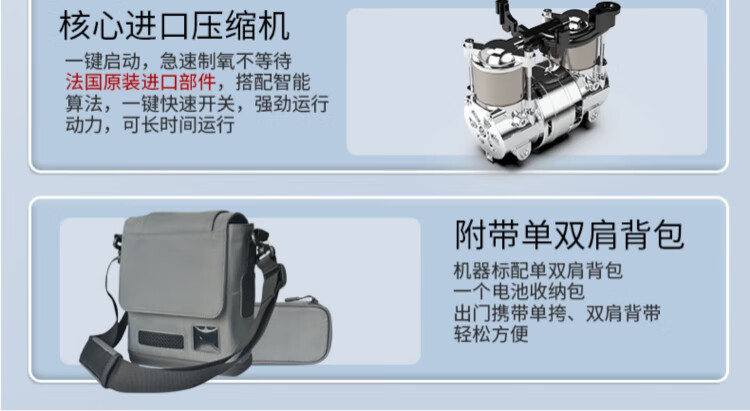 核心进口压缩机

一键启动，急速制氧不等待
法国原装进口部件，搭配智能算法，一键快速开关，强劲运行动力，可长时间运行

附带单双肩背包

机器标配单双肩背包
一个电池收纳包
出门携带单挎、双肩背带
轻松方便