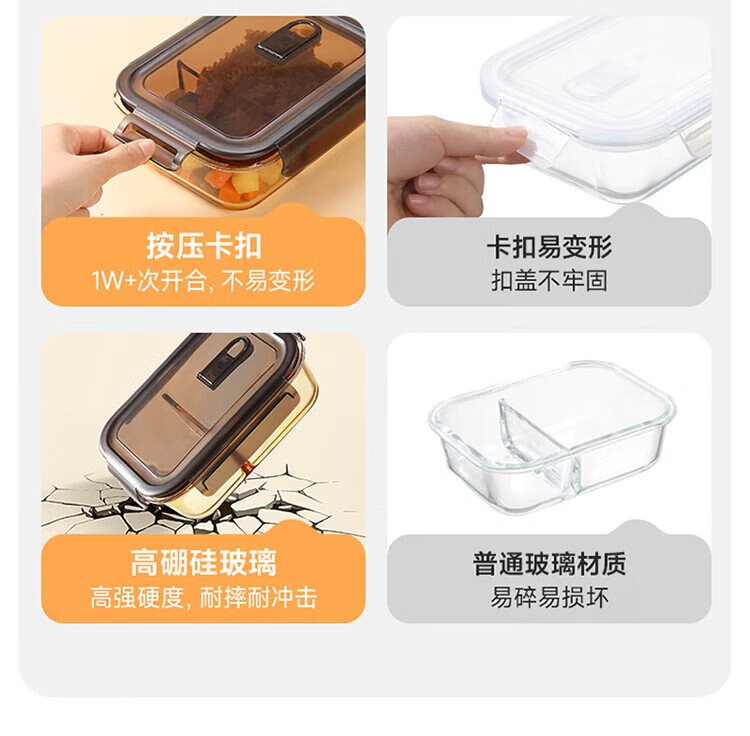 按压卡扣
1W+次开合, 不易变形

卡扣易变形
扣盖不牢固

高硼硅玻璃
高强硬度, 耐摔耐冲击

普通玻璃材质
易碎易损坏