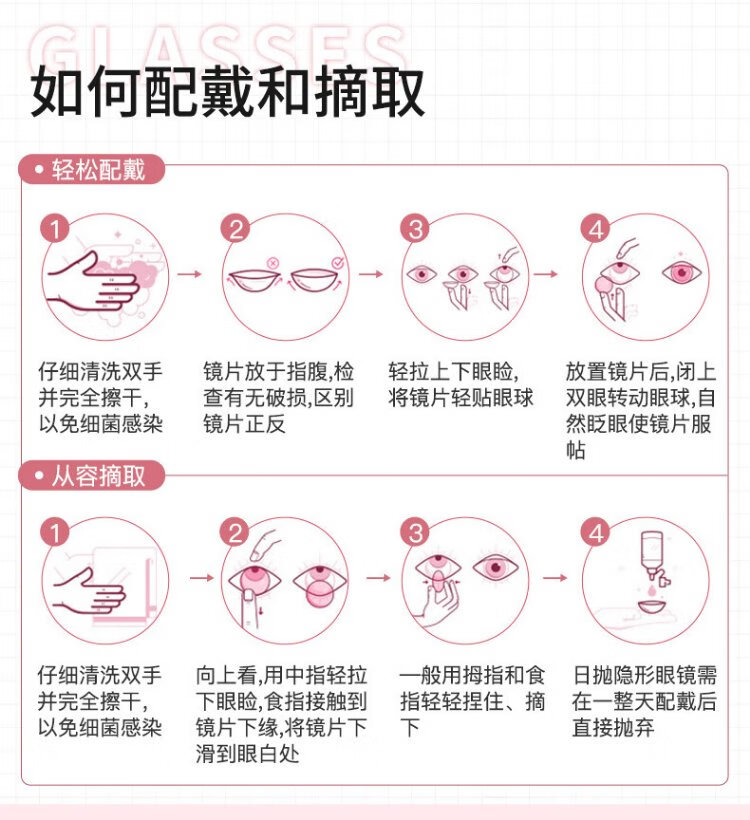 GLASSES
如何配戴和摘取

轻松配戴

1
仔细清洗双手并完全擦干，以免细菌感染

2
镜片放于指腹,检查有无破损,区别镜片正反

3
轻拉上下眼睑，将镜片轻贴眼球

4
放置镜片后,闭上双眼转动眼球,自然眨眼使镜片服帖

从容摘取

1
仔细清洗双手并完全擦干，以免细菌感染

2
向上看,用中指轻拉下眼睑,食指接触到镜片下缘,将镜片下滑到眼白处

3
一般用拇指和食指轻轻捏住、摘下

4
日抛隐形眼镜需在一整天配戴后直接抛弃