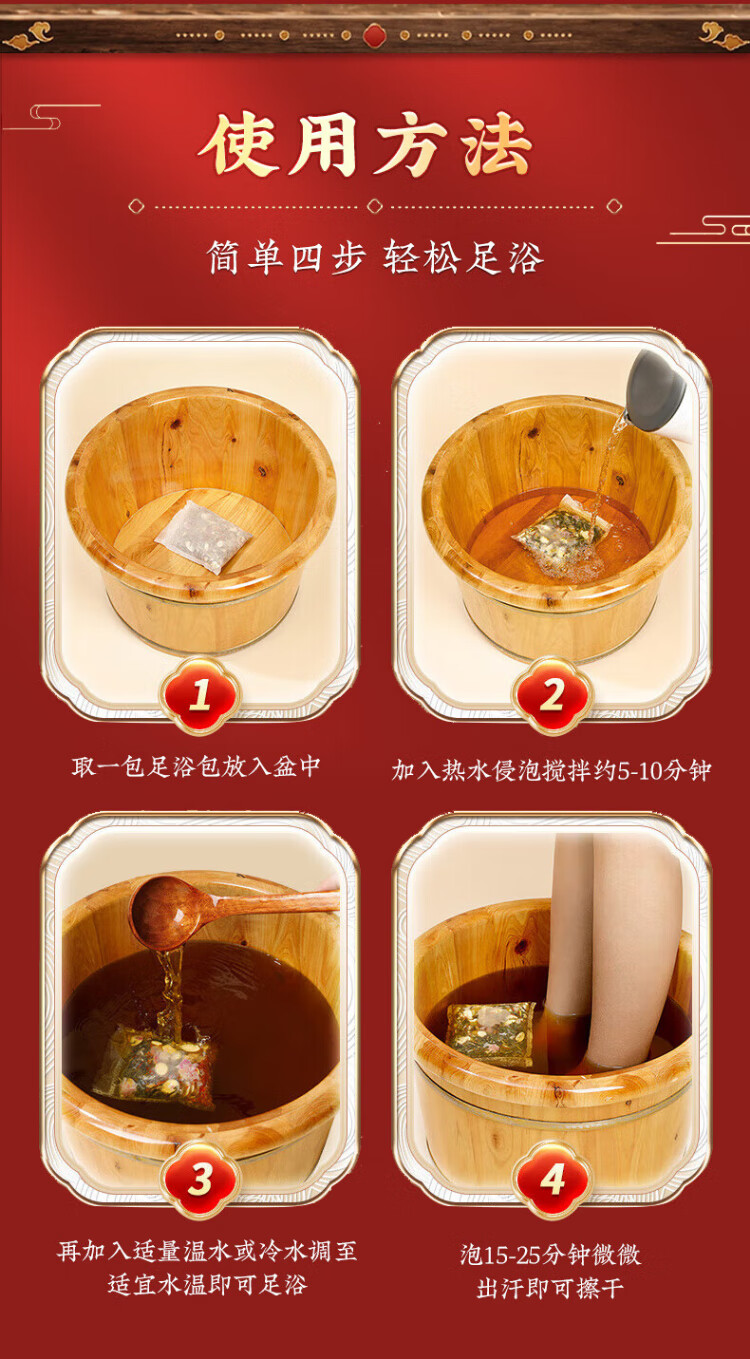 使用方法

简单四步 轻松足浴

1

取一包足浴包放入盆中

2

加入热水侵泡搅拌约5-10分钟

3

再加入适量温水或冷水调至适宜水温即可足浴

4

泡15-25分钟微微出汗即可擦干