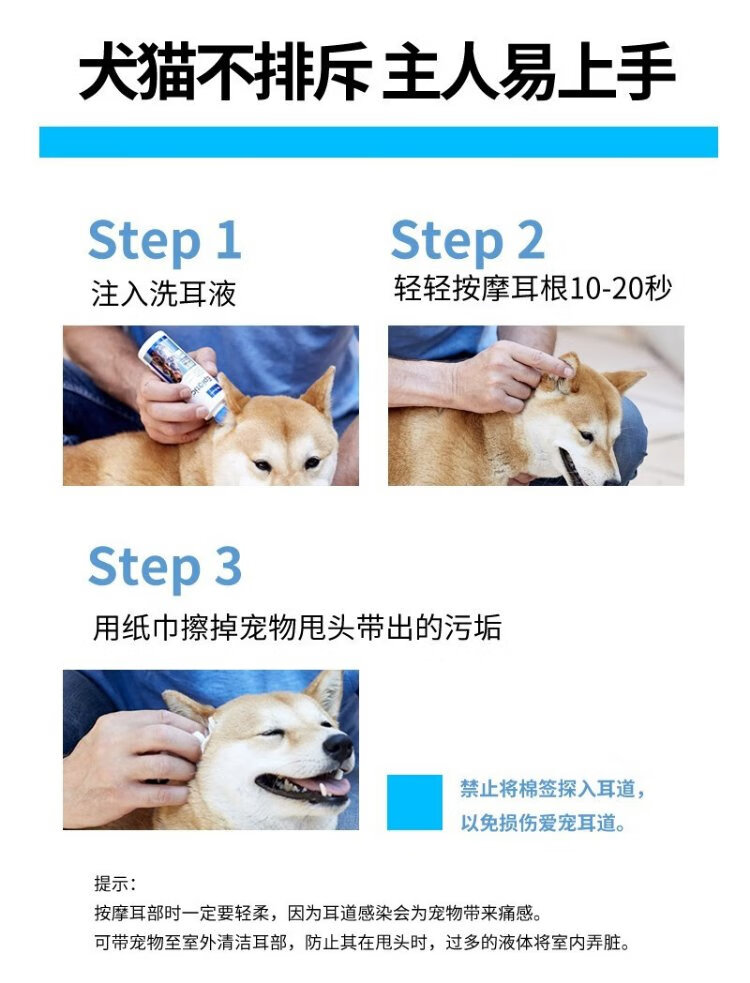 犬猫不排斥 主人易上手

Step 1
注入洗耳液

Step 2
轻轻按摩耳根10-20秒

Step 3
用纸巾擦掉宠物甩头带出的污垢

禁止将棉签探入耳道，以免损伤爱宠耳道。

提示：
按摩耳部时一定要轻柔，因为耳道感染会为宠物带来痛感。
可带宠物至室外清洁耳部，防止其在甩头时，过多的液体将室内弄脏。