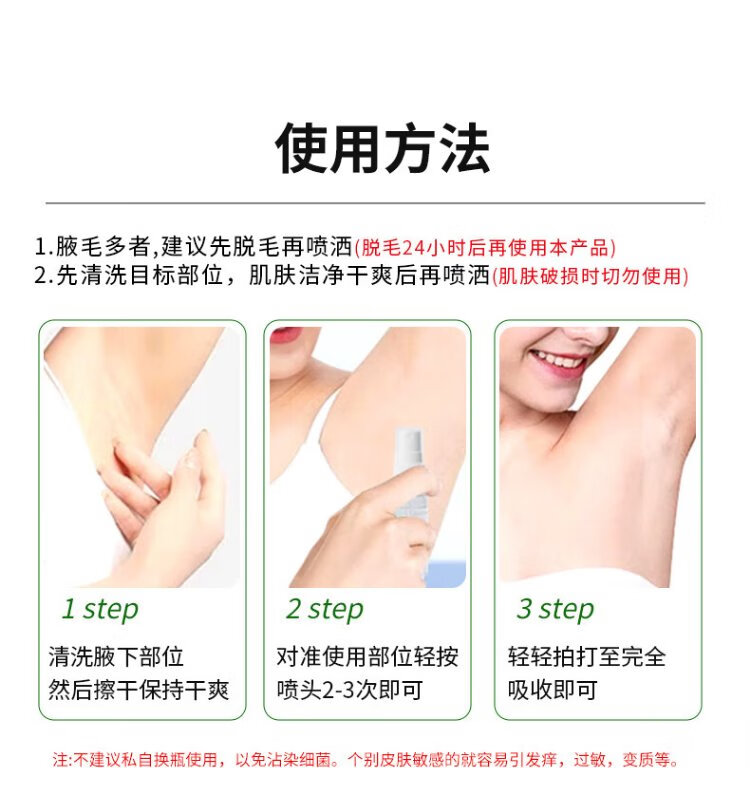 使用方法

1.腋毛多者,建议先脱毛再喷洒(脱毛24小时后再使用本产品)
2.先清洗目标部位，肌肤洁净干爽后再喷洒(肌肤破损时切勿使用)

1 step
清洗腋下部位
然后擦干保持干爽

2 step
对准使用部位轻按
喷头2-3次即可

3 step
轻轻拍打至完全
吸收即可

注:不建议私自换瓶使用，以免沾染细菌。个别皮肤敏感的就容易引发痒，过敏，变质等。