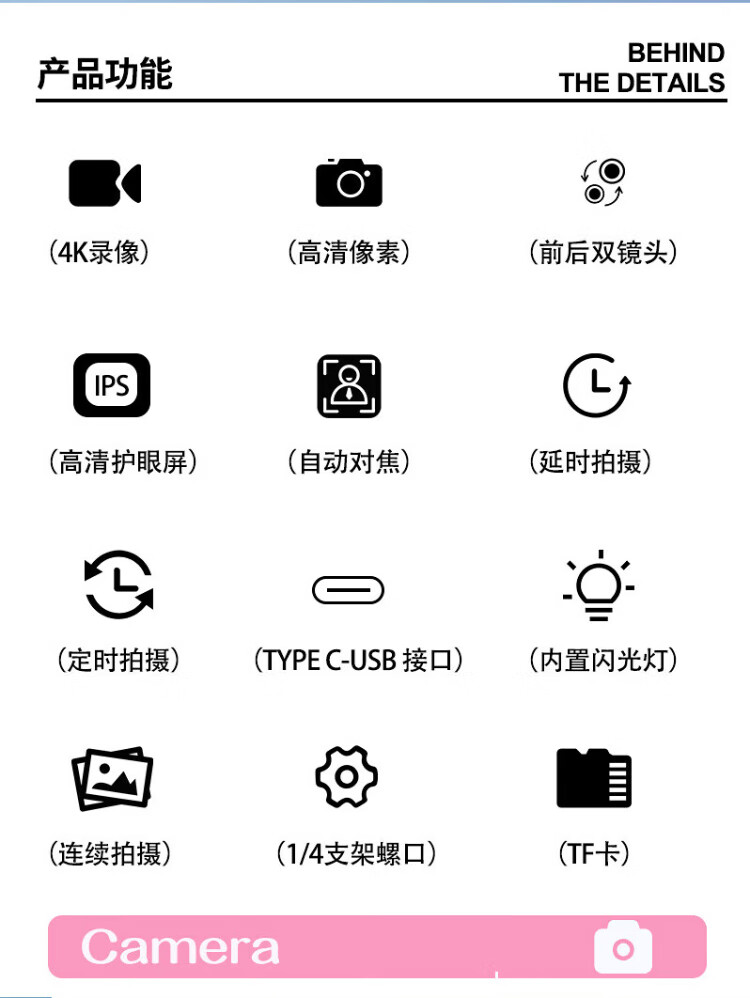 产品功能

BEHIND
THE DETAILS

(4K录像)

(高清像素)

(前后双镜头)

IPS

(高清护眼屏)

(自动对焦)

(延时拍摄)

(定时拍摄)

(TYPE C-USB 接口)

(内置闪光灯)

(连续拍摄)

(1/4支架螺口)

(TF卡)

Camera