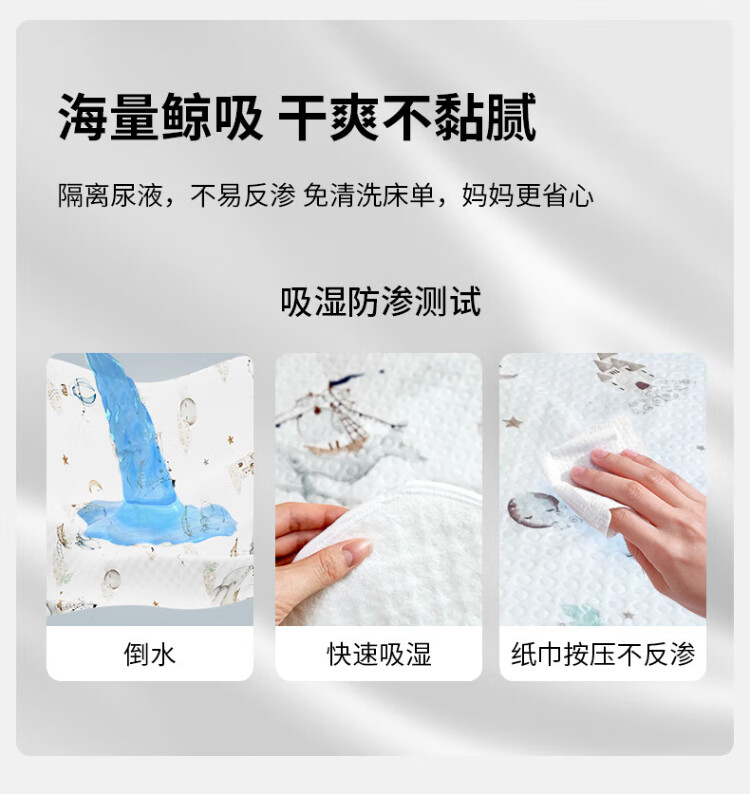 海量鲸吸 干爽不黏腻

隔离尿液，不易反渗 免清洗床单，妈妈更省心

吸湿防渗测试

倒水

快速吸湿

纸巾按压不反渗