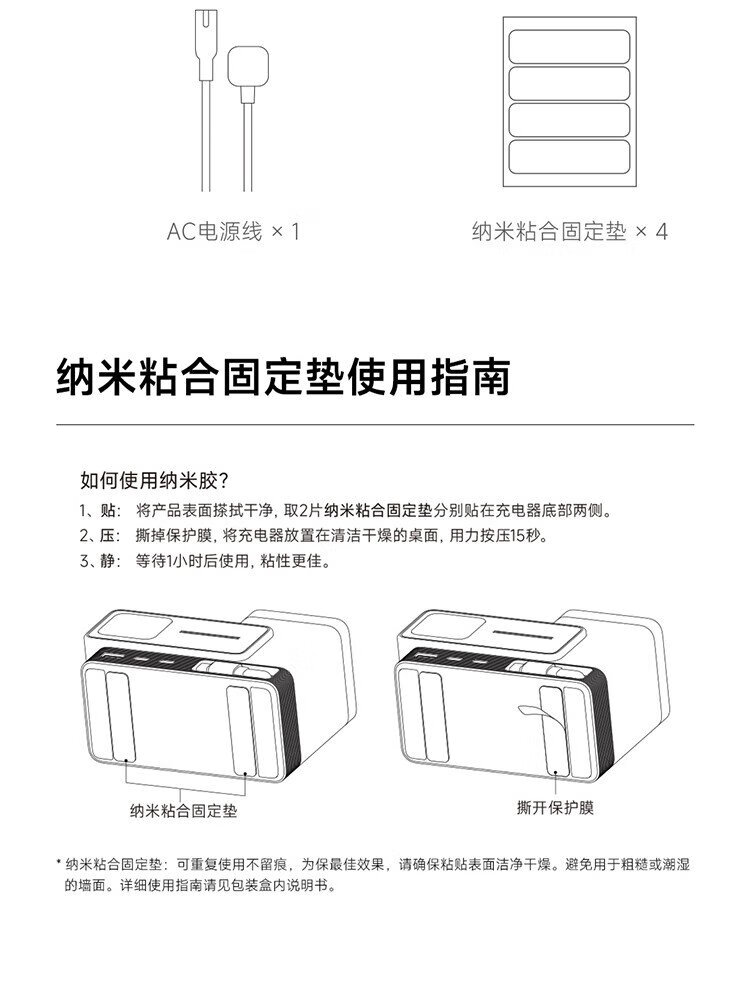 AC电源线 × 1

纳米粘合固定垫 × 4

纳米粘合固定垫使用指南

如何使用纳米胶?

1、贴： 将产品表面搽拭干净，取2片纳米粘合固定垫分别贴在充电器底部两侧。

2、压： 撕掉保护膜，将充电器放置在清洁干燥的桌面，用力按压15秒。

3、静： 等待1小时后使用，粘性更佳。

纳米粘合固定垫

撕开保护膜

* 纳米粘合固定垫：可重复使用不留痕，为保最佳效果，请确保粘贴表面洁净干燥。避免用于粗糙或潮湿的墙面。详细使用指南请见包装盒内说明书。