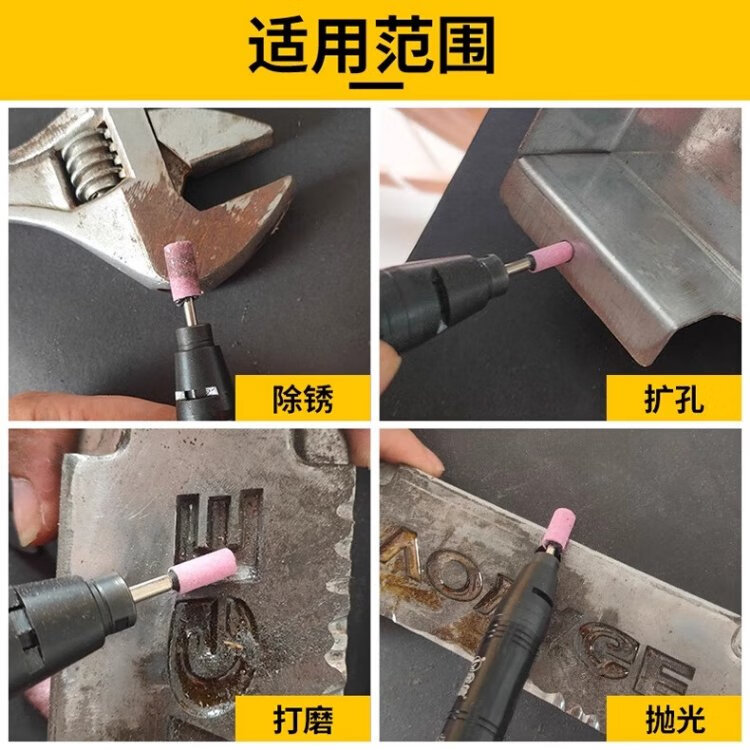 适用范围

除锈

扩孔

打磨

抛光