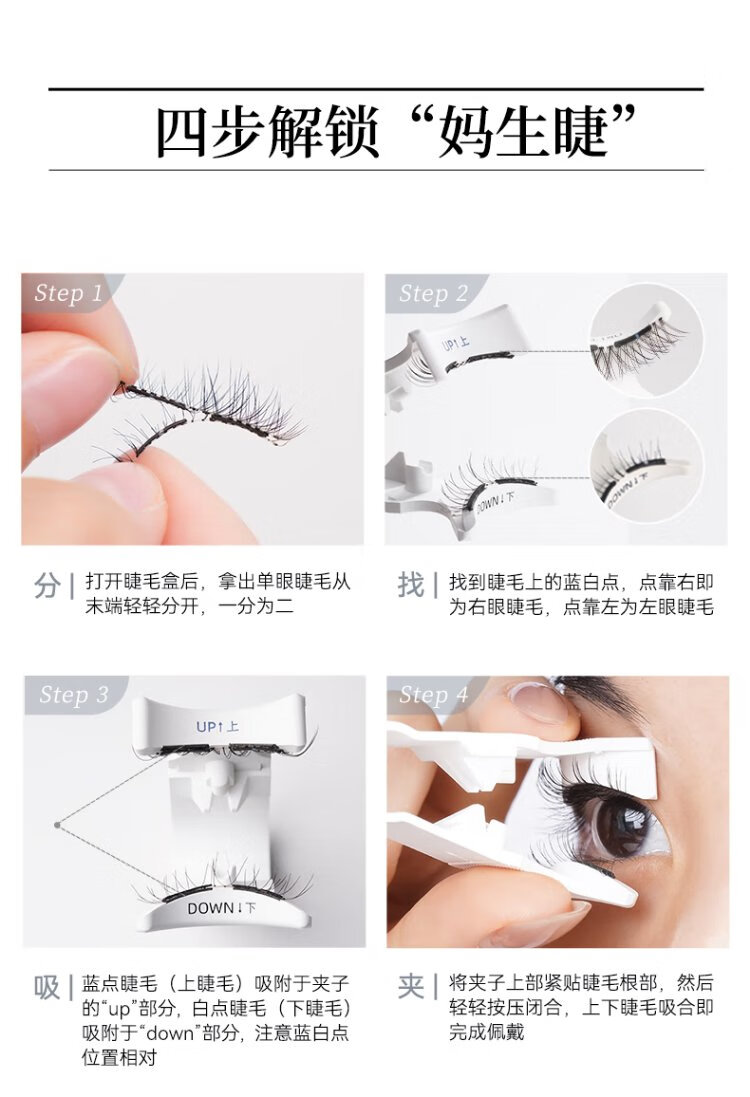 四步解锁“妈生睫”

Step 1

分 | 打开睫毛盒后，拿出单眼睫毛从末端轻轻分开，一分为二

Step 2

UP↑上

DOWN↓下

找 | 找到睫毛上的蓝白点，点靠右即为右眼睫毛，点靠左为左眼睫毛

Step 3

UP↑上

DOWN↓下

吸 | 蓝点睫毛（上睫毛）吸附于夹子的“up”部分，白点睫毛（下睫毛）吸附于“down”部分，注意蓝白点位置相对

Step 4

夹 | 将夹子上部紧贴睫毛根部，然后轻轻按压闭合，上下睫毛吸合即完成佩戴