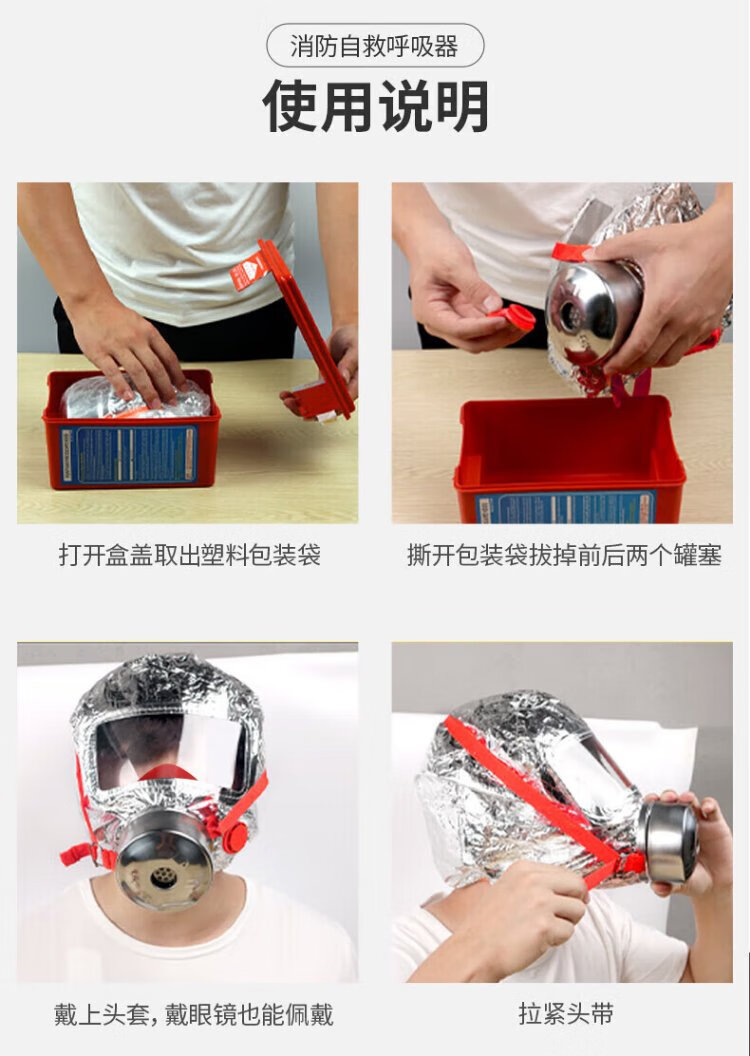 消防自救呼吸器

使用说明

打开盒盖取出塑料包装袋

撕开包装袋拔掉前后两个罐塞

戴上头套，戴眼镜也能佩戴

拉紧头带