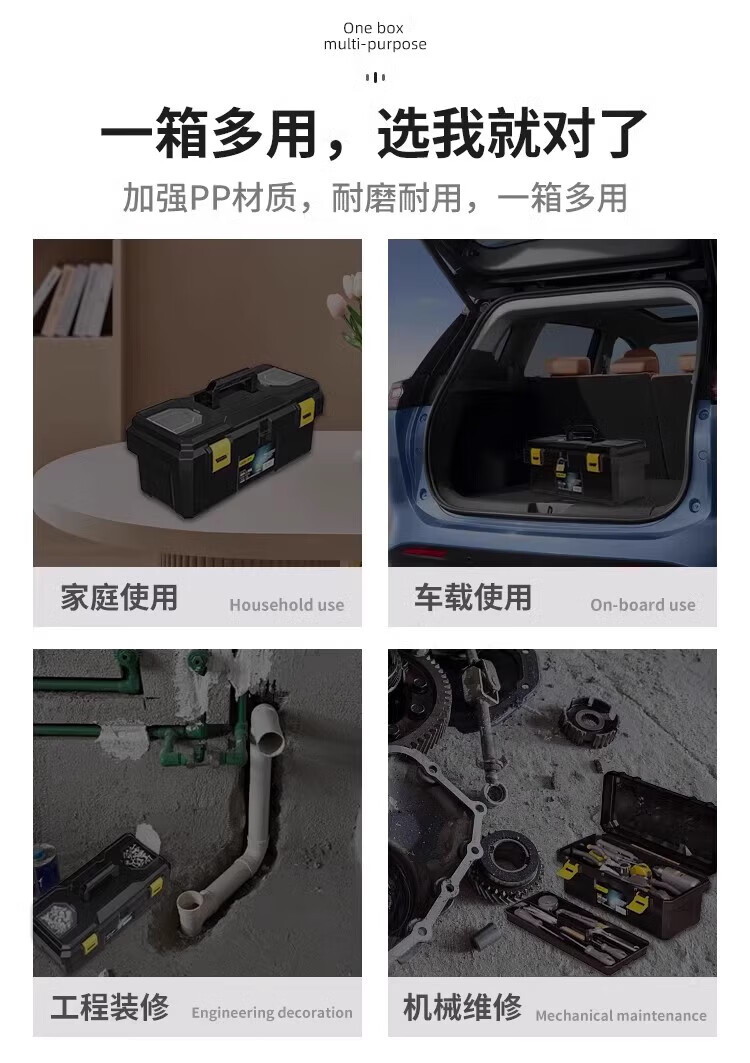 One box
multi-purpose

一箱多用，选我就对了

加强PP材质，耐磨耐用，一箱多用

家庭使用 Household use

车载使用 On-board use

工程装修 Engineering decoration

机械维修 Mechanical maintenance