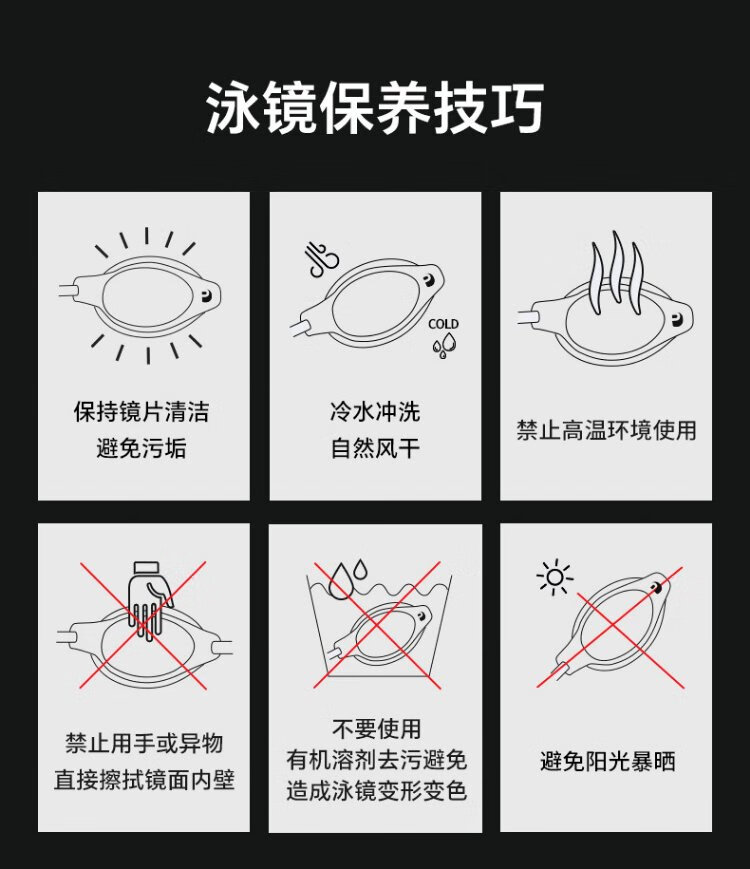 泳镜保养技巧

保持镜片清洁
避免污垢

COLD

冷水冲洗
自然风干

禁止高温环境使用

禁止用手或异物
直接擦拭镜面内壁

不要使用
有机溶剂去污避免
造成泳镜变形变色

避免阳光暴晒