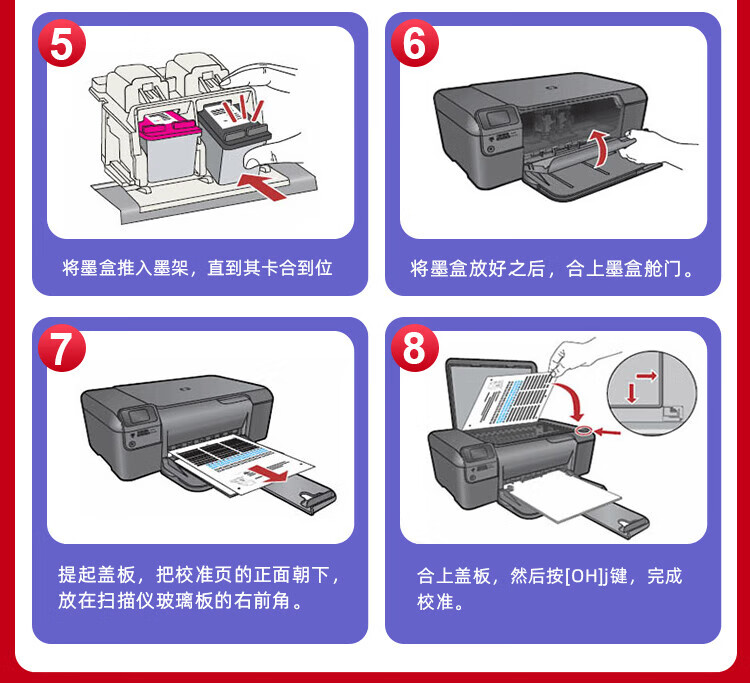 5

将墨盒推入墨架，直到其卡合到位

6

将墨盒放好之后，合上墨盒舱门。

7

提起盖板，把校准页的正面朝下，放在扫描仪玻璃板的右前角。

8

合上盖板，然后按[OH]j键，完成校准。