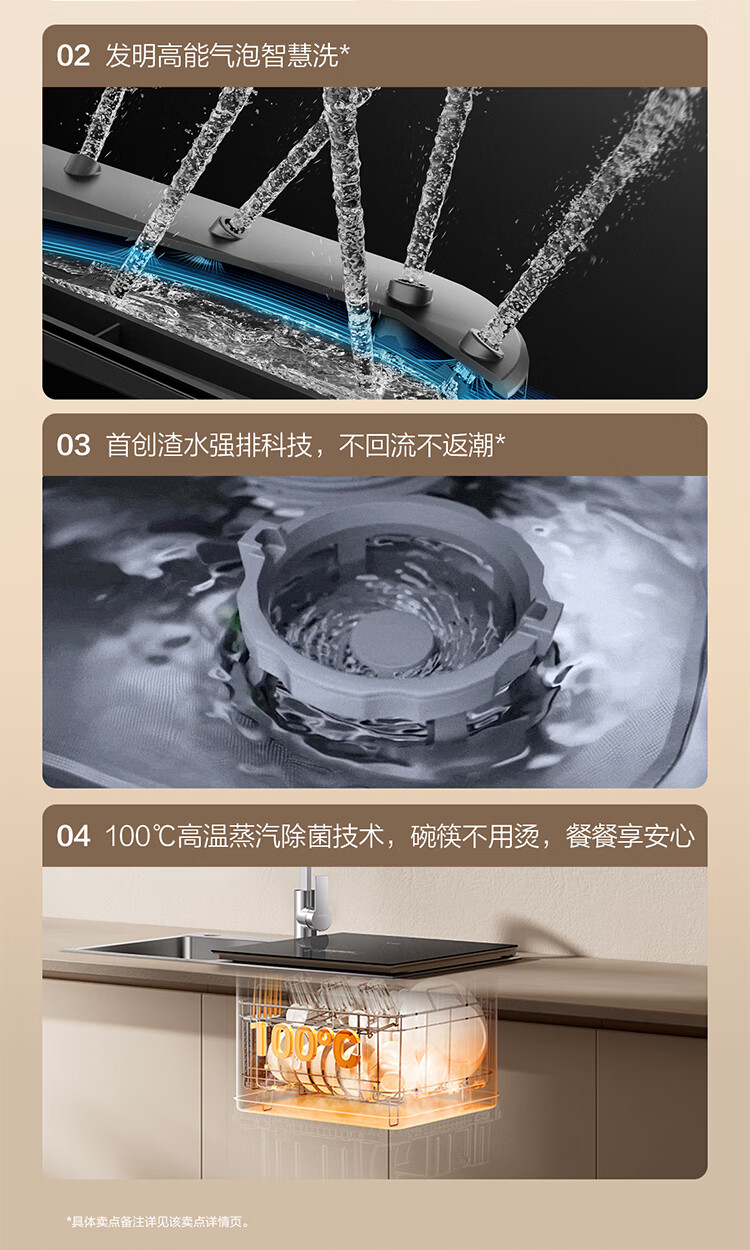 02 发明高能气泡智慧洗*

03 首创渣水强排科技，不回流不返潮*

04 100℃高温蒸汽除菌技术，碗筷不用烫，餐餐享安心

100℃

*具体卖点备注详见该卖点详情页。