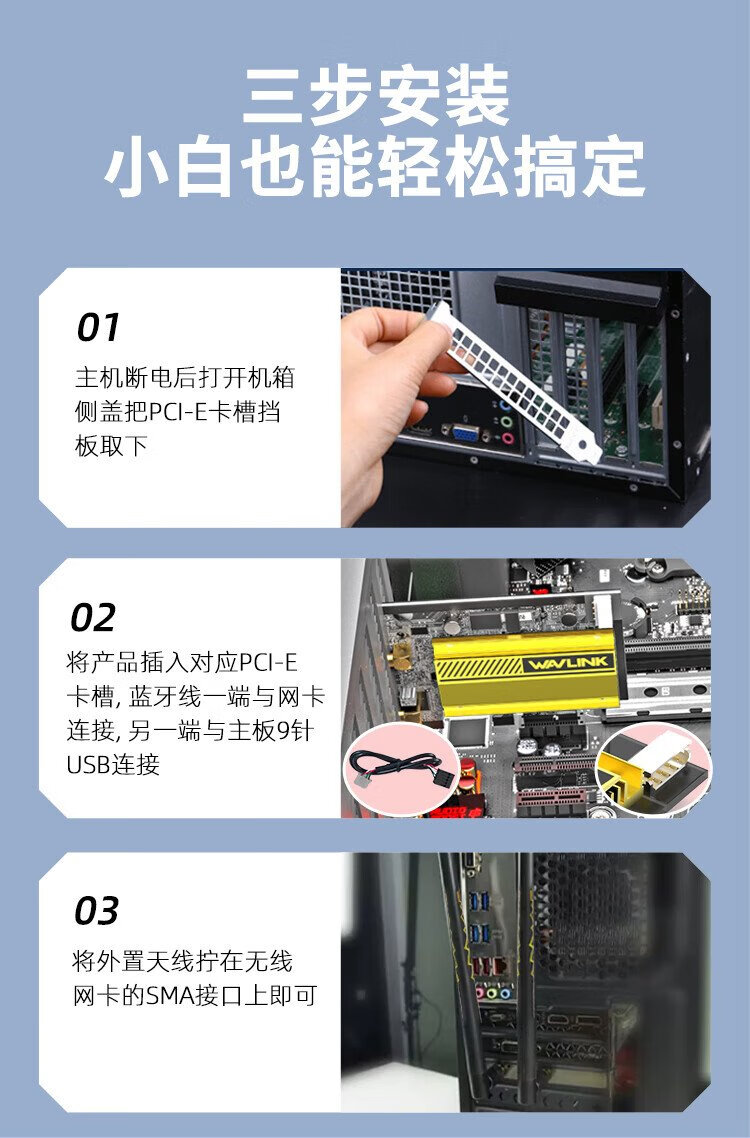 三步安装
小白也能轻松搞定

01
主机断电后打开机箱侧盖把PCI-E卡槽挡板取下

02
将产品插入对应PCI-E卡槽, 蓝牙线一端与网卡连接, 另一端与主板9针USB连接

WAVLINK

03
将外置天线拧在无线网卡的SMA接口上即可