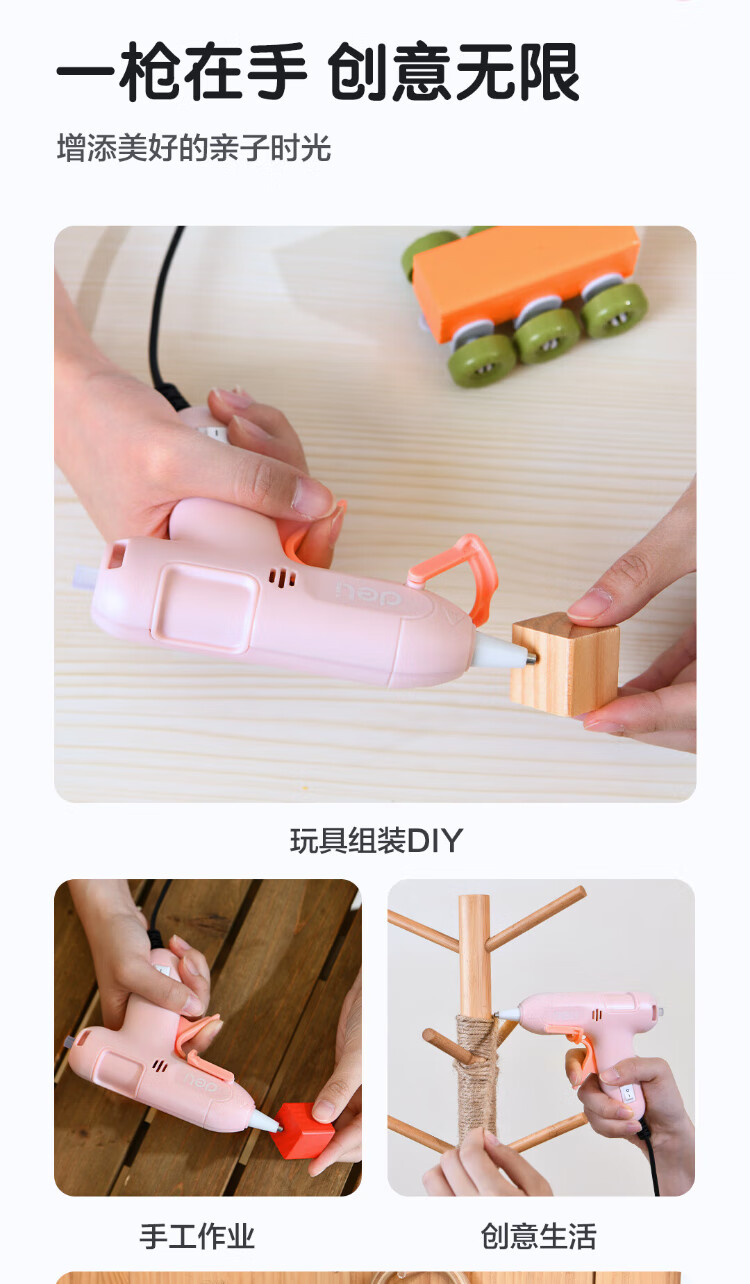 一枪在手 创意无限

增添美好的亲子时光

deli

玩具组装DIY

deli

手工作业

创意生活