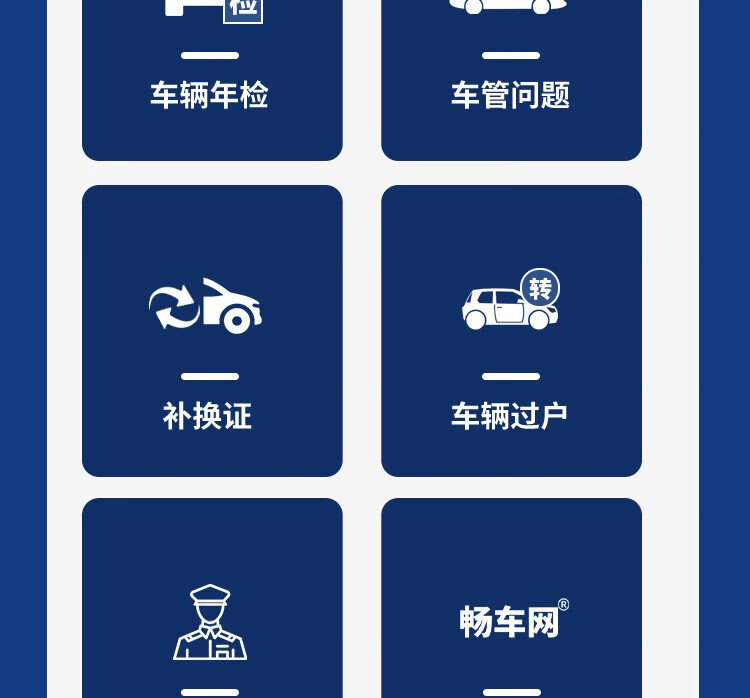 检

车辆年检

车管问题

补换证

转

车辆过户

畅车网®