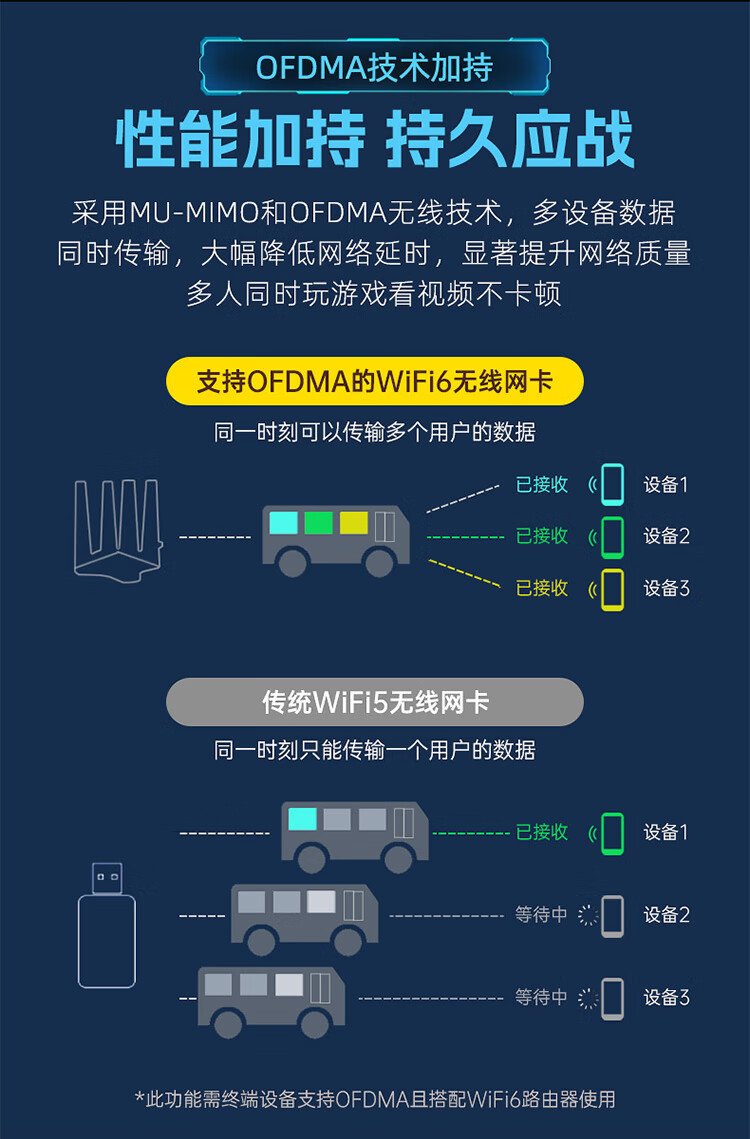 OFDMA技术加持

性能加持 持久应战

采用MU-MIMO和OFDMA无线技术，多设备数据同时传输，大幅降低网络延时，显著提升网络质量多人同时玩游戏看视频不卡顿

支持OFDMA的WiFi6无线网卡

同一时刻可以传输多个用户的数据

已接收 设备1
已接收 设备2
已接收 设备3

传统WiFi5无线网卡

同一时刻只能传输一个用户的数据

已接收 设备1
等待中 设备2
等待中 设备3

*此功能需终端设备支持OFDMA且搭配WiFi6路由器使用