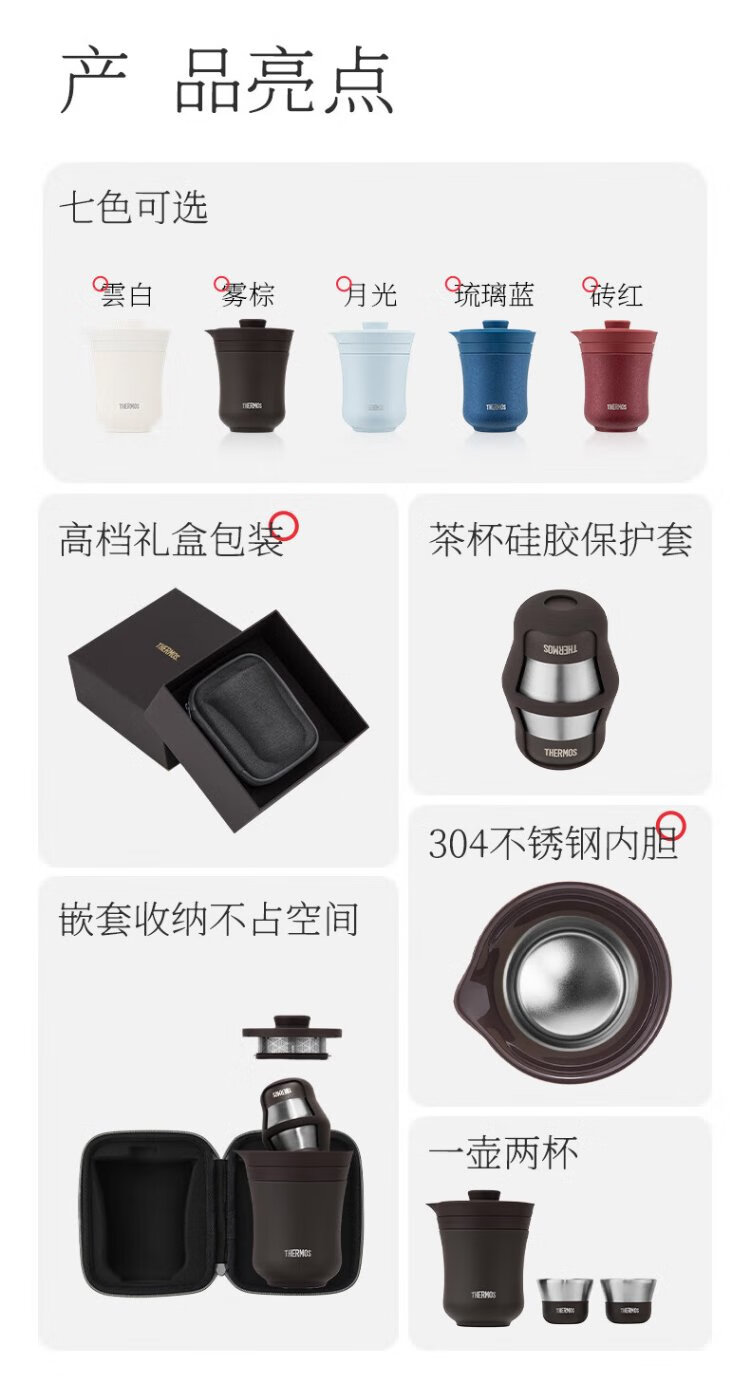 产 品亮点

七色可选

雲白 雾棕 月光 琉璃蓝 砖红

THERMOS THERMOS THERMOS THERMOS THERMOS

高档礼盒包装

THERMOS

茶杯硅胶保护套

THERMOS
THERMOS

304不锈钢内胆

嵌套收纳不占空间

THERMOS
THERMOS

一壶两杯

THERMOS
THERMOS THERMOS