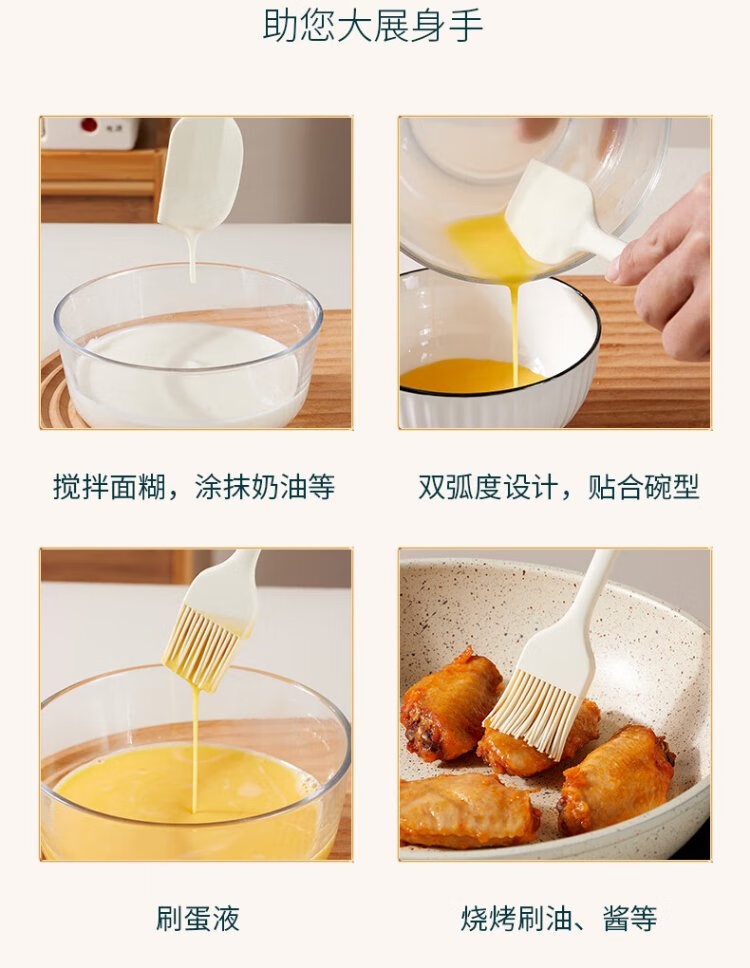 助您大展身手

搅拌面糊，涂抹奶油等

双弧度设计，贴合碗型

刷蛋液

烧烤刷油、酱等