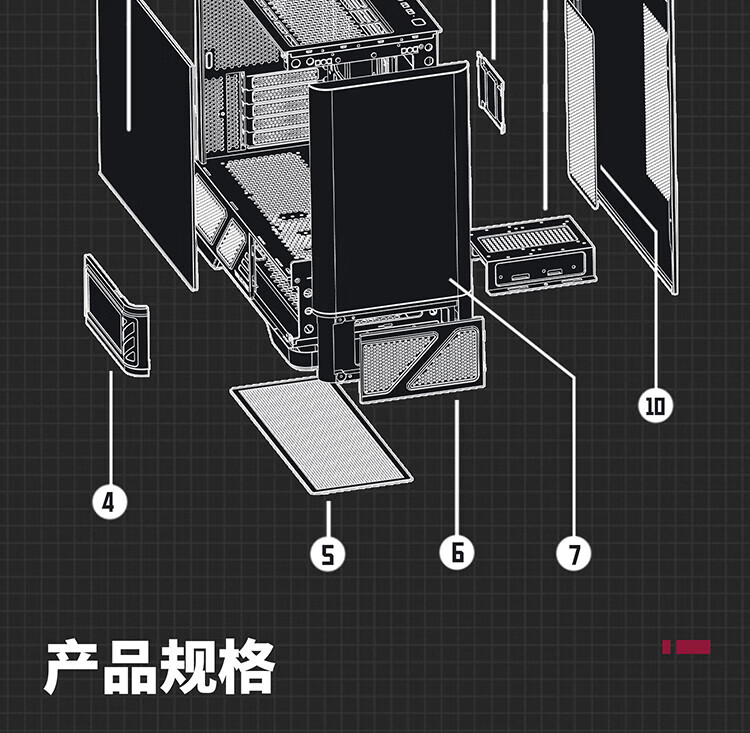 10

4

5

6

7

产品规格