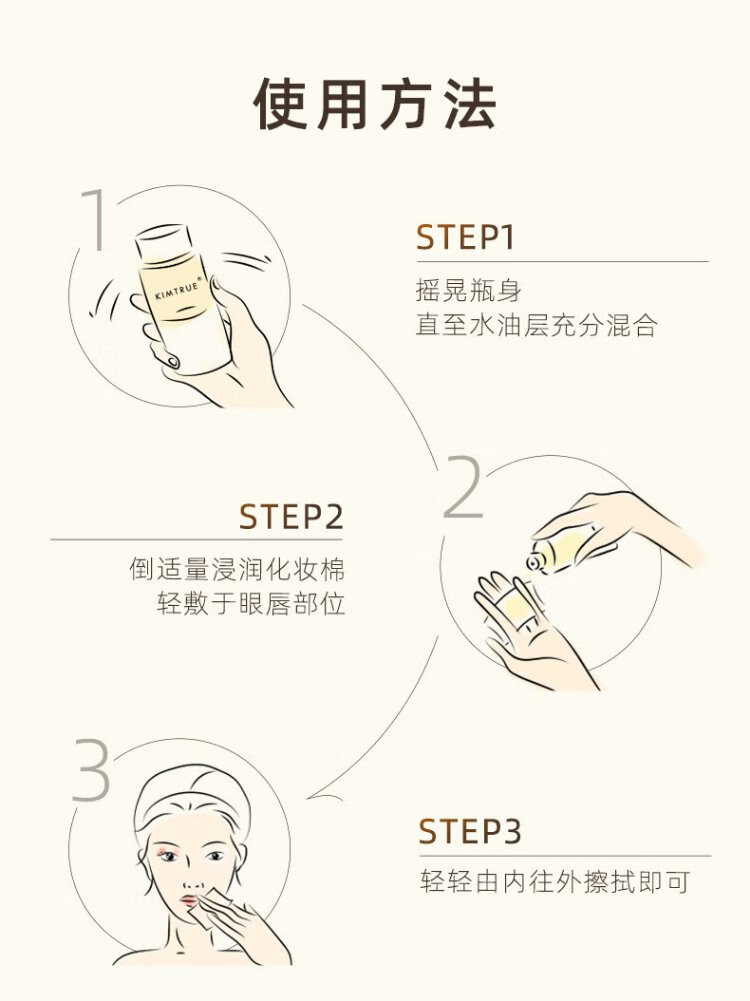 使用方法

1

KIMTRUE®

STEP1

摇晃瓶身
直至水油层充分混合

2

STEP2

倒适量浸润化妆棉
轻敷于眼唇部位

3

STEP3

轻轻由内往外擦拭即可