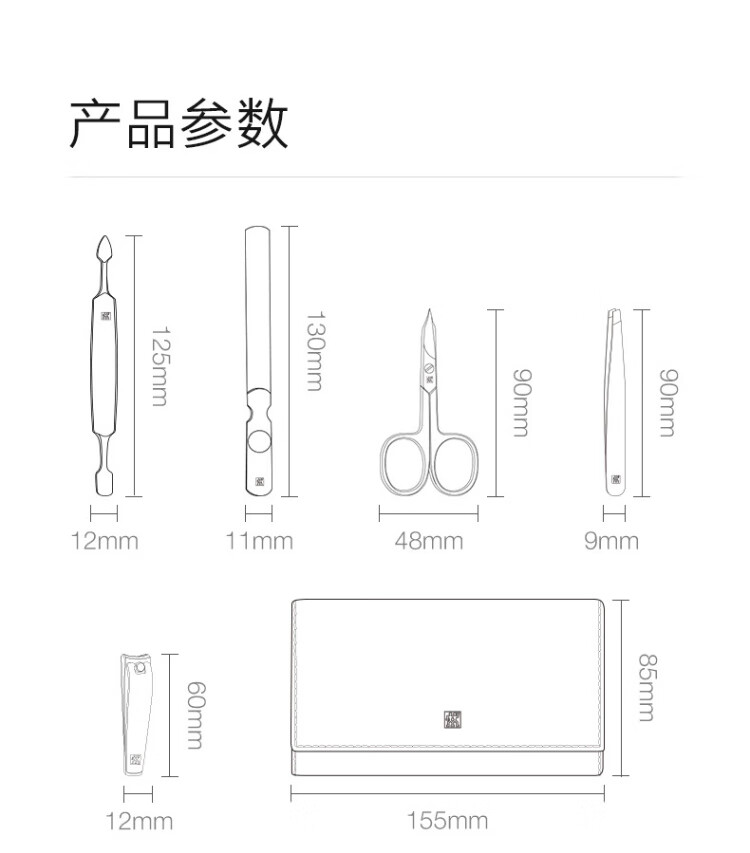 产品参数

125mm

12mm

130mm

11mm

90mm

48mm

90mm

9mm

60mm

12mm

85mm

155mm