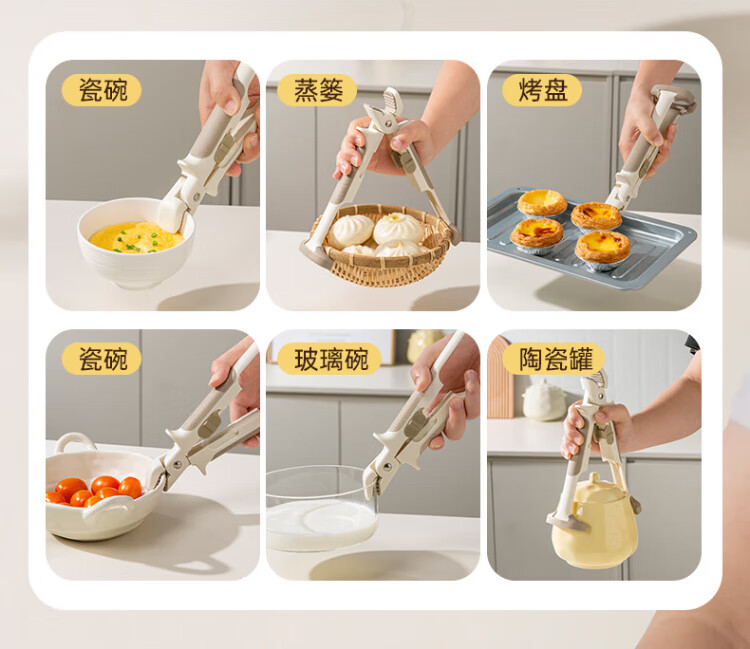 瓷碗

蒸篓

烤盘

瓷碗

玻璃碗

陶瓷罐