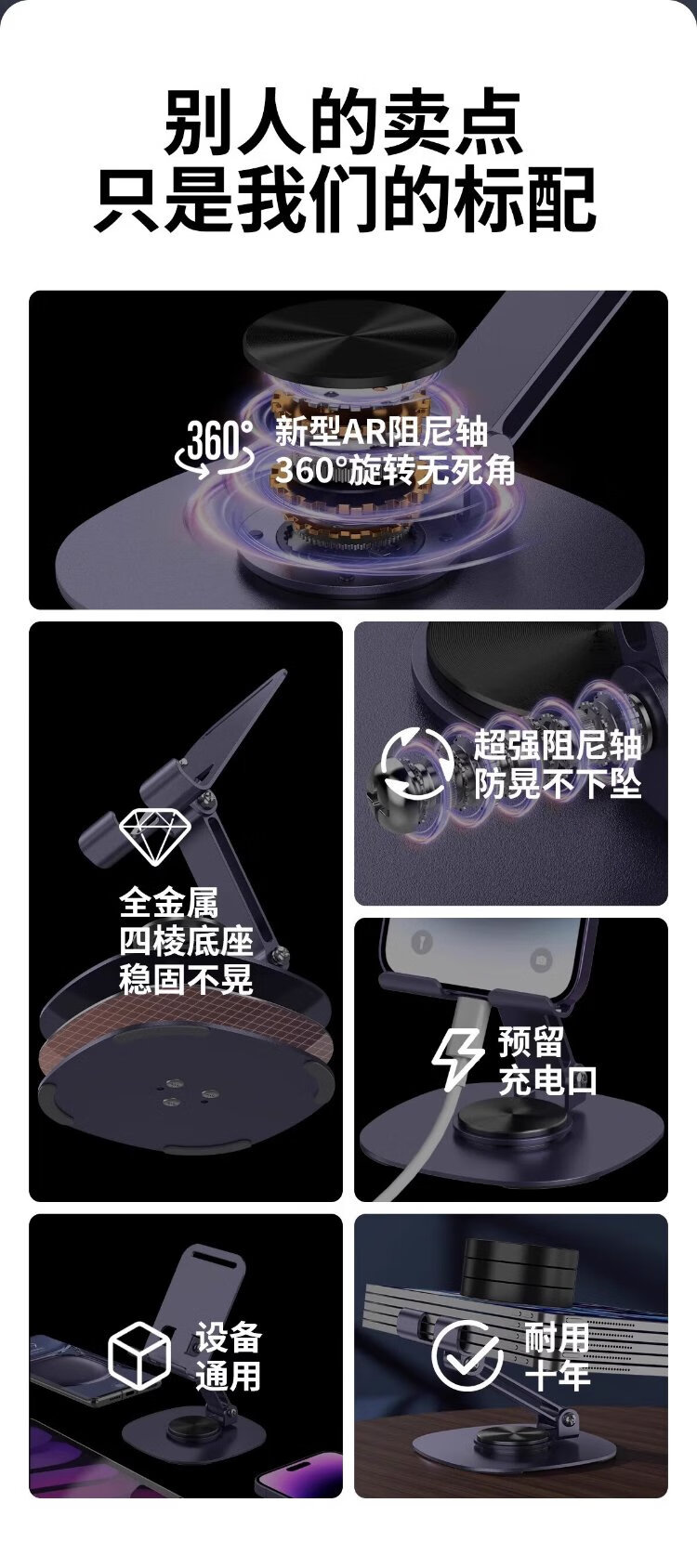 别人的卖点
只是我们的标配

360°

新型AR阻尼轴
360°旋转无死角

全金属
四棱底座
稳固不晃

超强阻尼轴
防晃不下坠

预留
充电口

设备
通用

耐用
十年