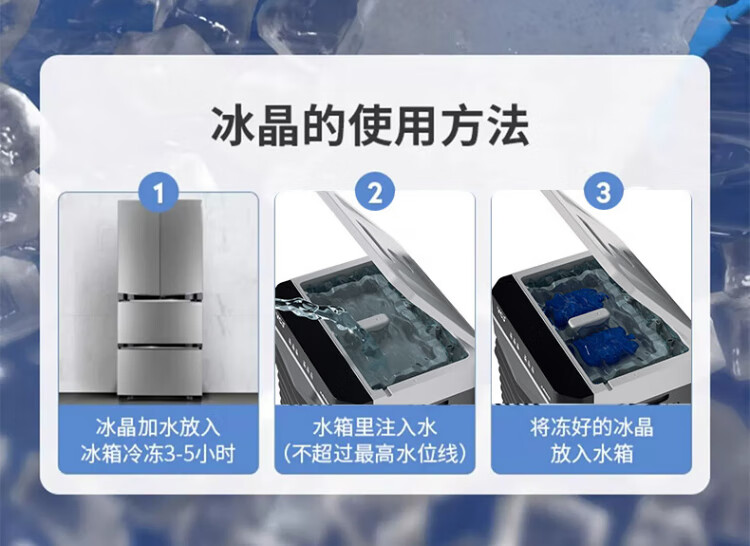 冰晶的使用方法

1

冰晶加水放入
冰箱冷冻3-5小时

2

水箱里注入水
（不超过最高水位线）

3

将冻好的冰晶
放入水箱