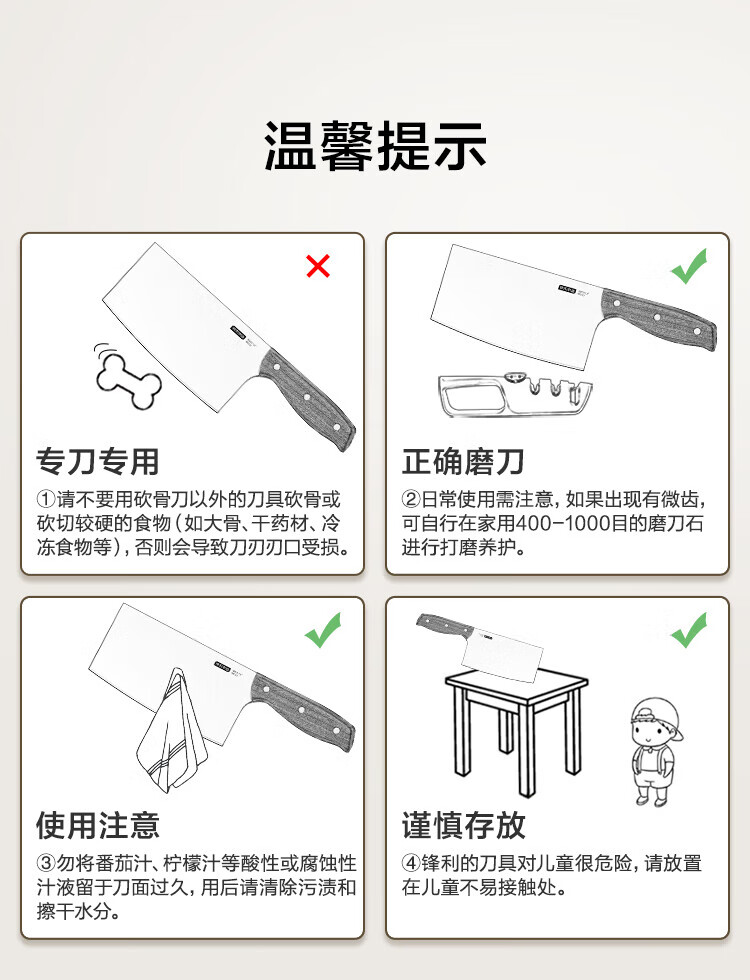 温馨提示

专刀专用

①请不要用砍骨刀以外的刀具砍骨或砍切较硬的食物（如大骨、干药材、冷冻食物等），否则会导致刀刃刃口受损。

正确磨刀

②日常使用需注意，如果出现有微齿，可自行在家用400-1000目的磨刀石进行打磨养护。

使用注意

③勿将番茄汁、柠檬汁等酸性或腐蚀性汁液留于刀面过久，用后请清除污渍和擦干水分。

谨慎存放

④锋利的刀具对儿童很危险，请放置在儿童不易接触处。