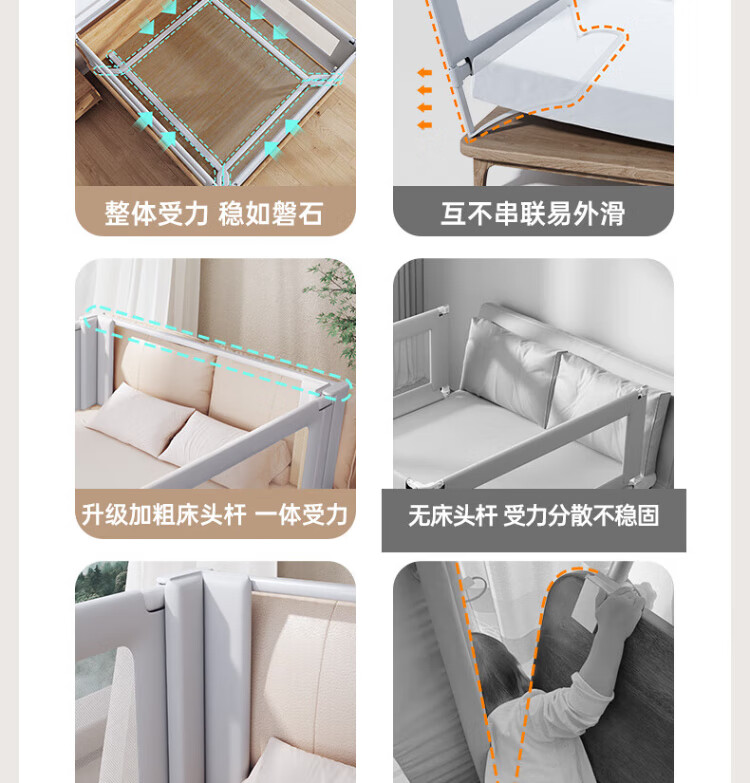 整体受力 稳如磐石

互不串联易外滑

升级加粗床头杆 一体受力

无床头杆 受力分散不稳固