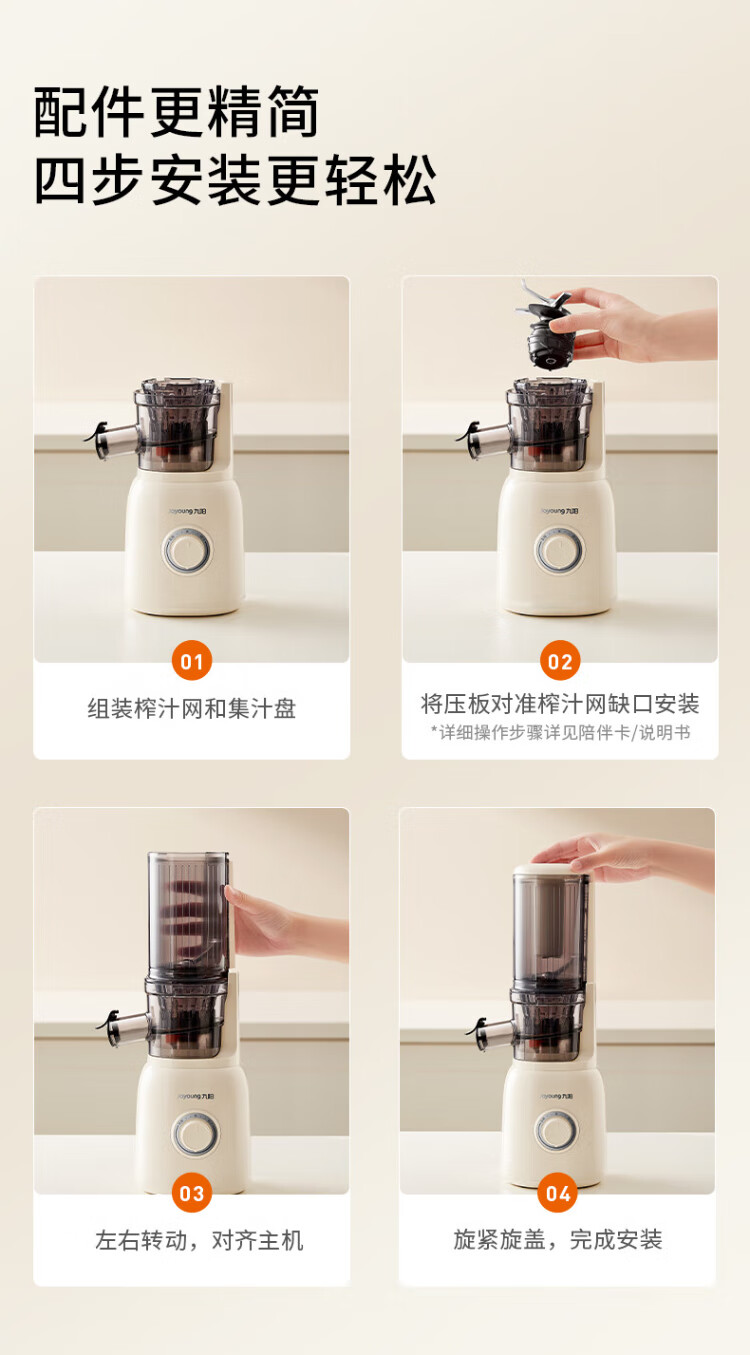 配件更精简
四步安装更轻松

Joyoung 九阳

01

组装榨汁网和集汁盘

Joyoung 九阳

02

将压板对准榨汁网缺口安装
*详细操作步骤详见陪伴卡/说明书

Joyoung 九阳

03

左右转动，对齐主机

Joyoung 九阳

04

旋紧旋盖，完成安装